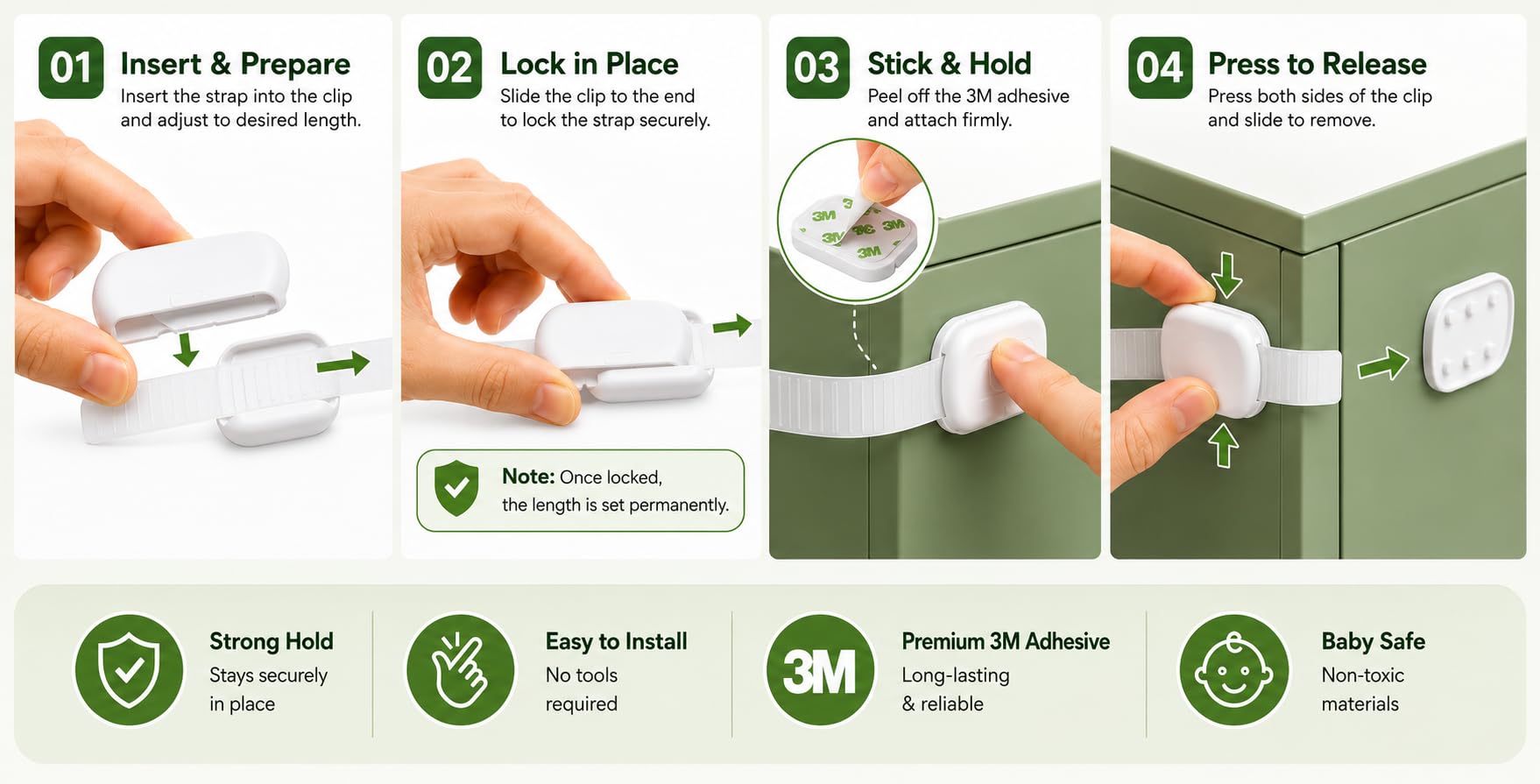 01 Insert & Prepare
Insert the strap into the clip and adjust to desired length.

02 Lock in Place
Slide the clip to the end to lock the strap securely.

Note: Once locked, the length is set permanently.

03 Stick & Hold
Peel off the 3M adhesive and attach firmly.

3M 3M 3M 3M 3M

04 Press to Release
Press both sides of the clip and slide to remove.

Strong Hold
Stays securely in place

Easy to Install
No tools required

3M
Premium 3M Adhesive
Long-lasting & reliable

Baby Safe
Non-toxic materials