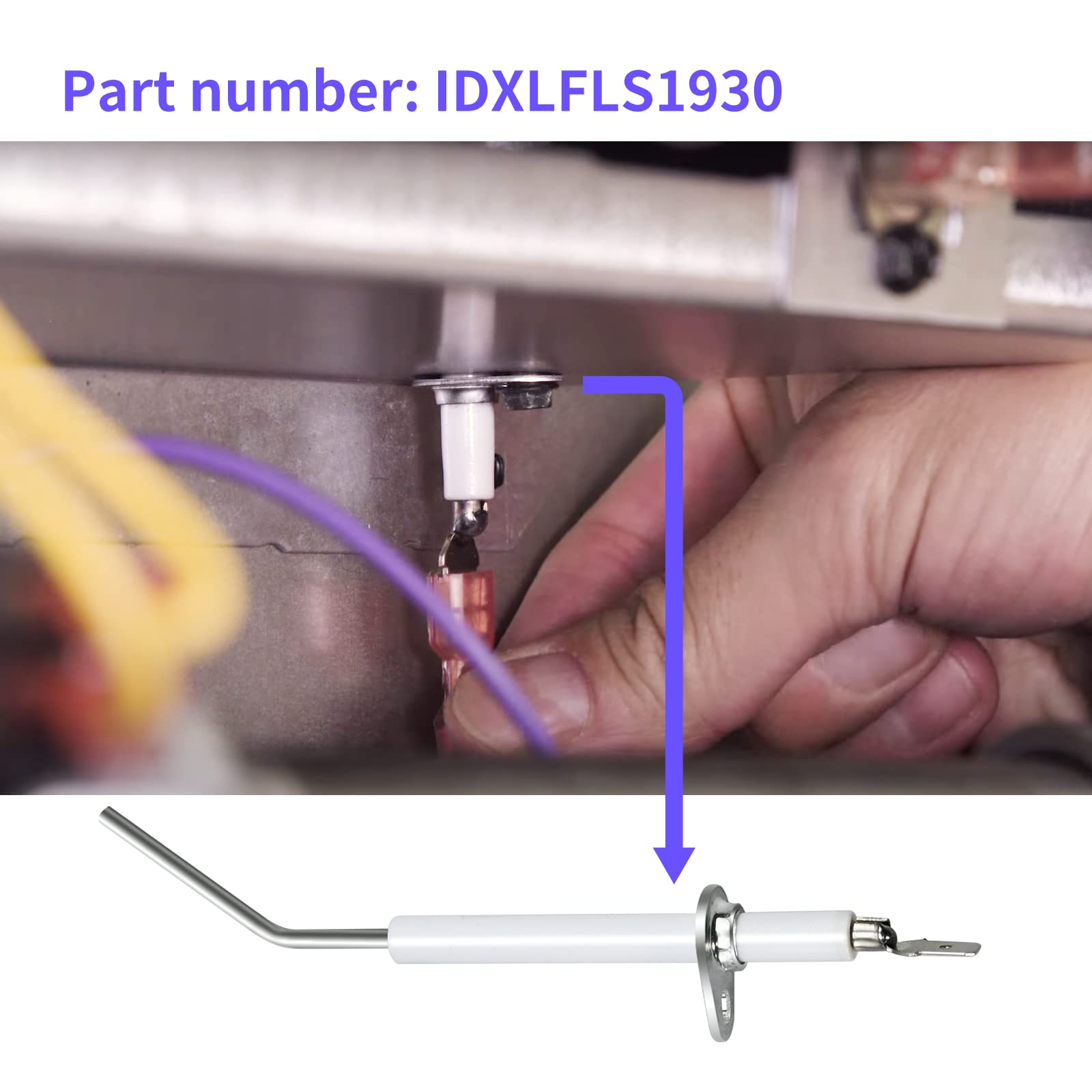 Part number: IDXLFLS1930