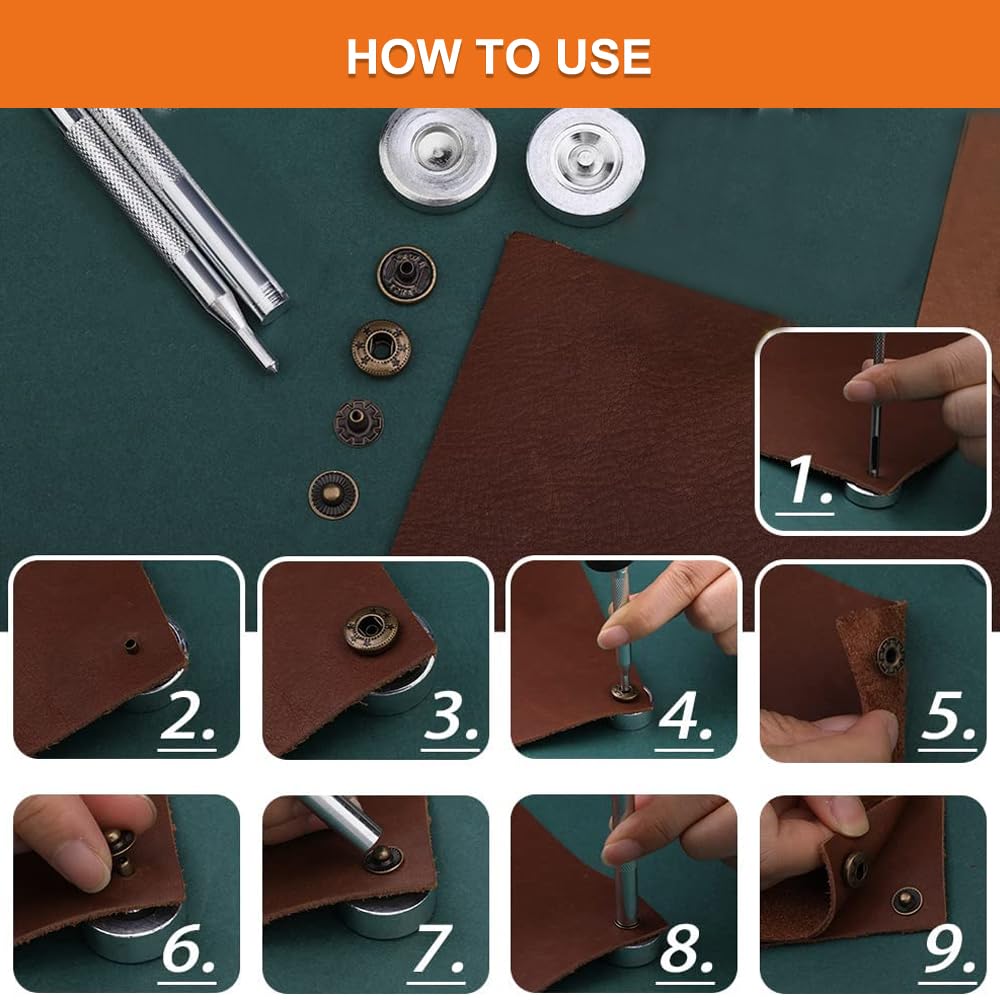 HOW TO USE

1.

2.

3.

4.

5.

6.

7.

8.

9.