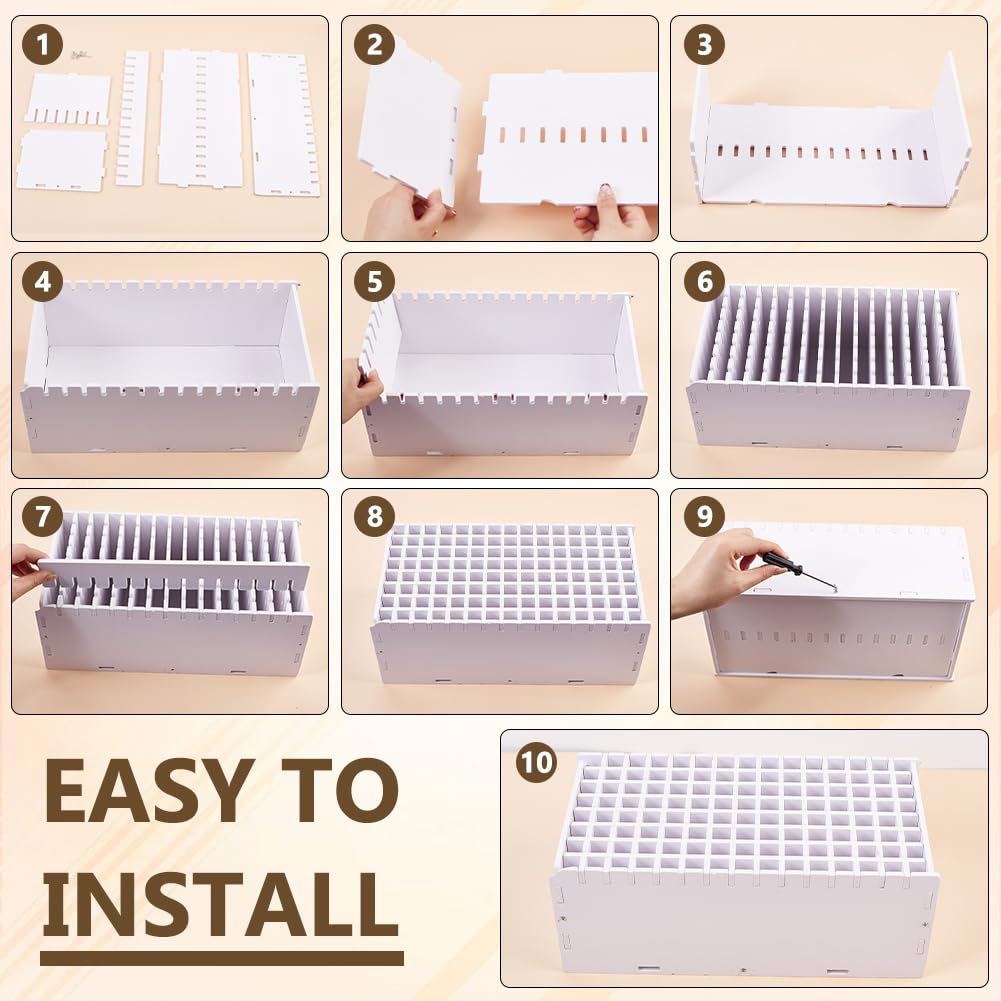 1

2

3

4

5

6

7

8

9

EASY TO INSTALL

10