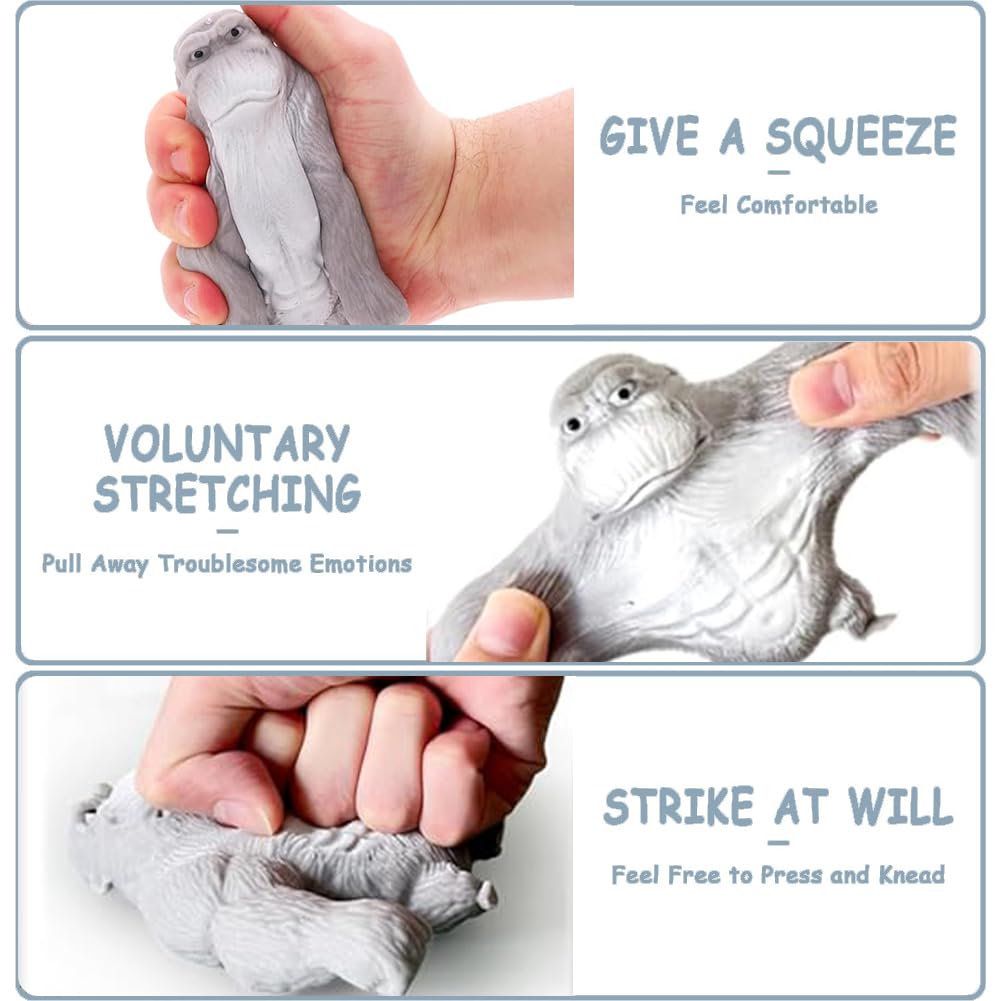 GIVE A SQUEEZE

Feel Comfortable

VOLUNTARY STRETCHING

Pull Away Troublesome Emotions

STRIKE AT WILL

Feel Free to Press and Knead