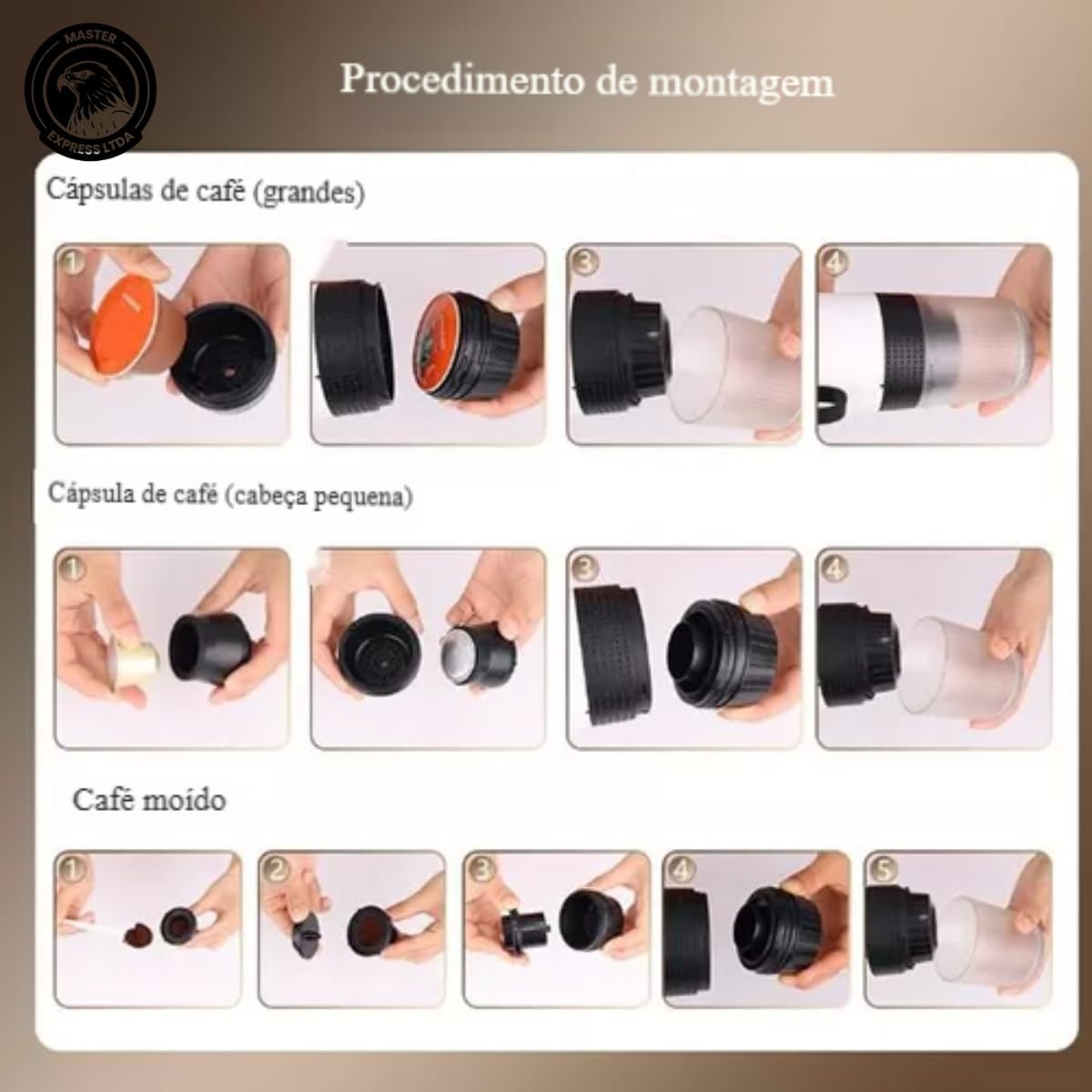 MASTER EXPRESS LTDA

Procedimento de montagem

Cápsulas de café (grandes)

1 3 4

Cápsula de café (cabeça pequena)

1 3 4

Café moído

1 2 3 4 5