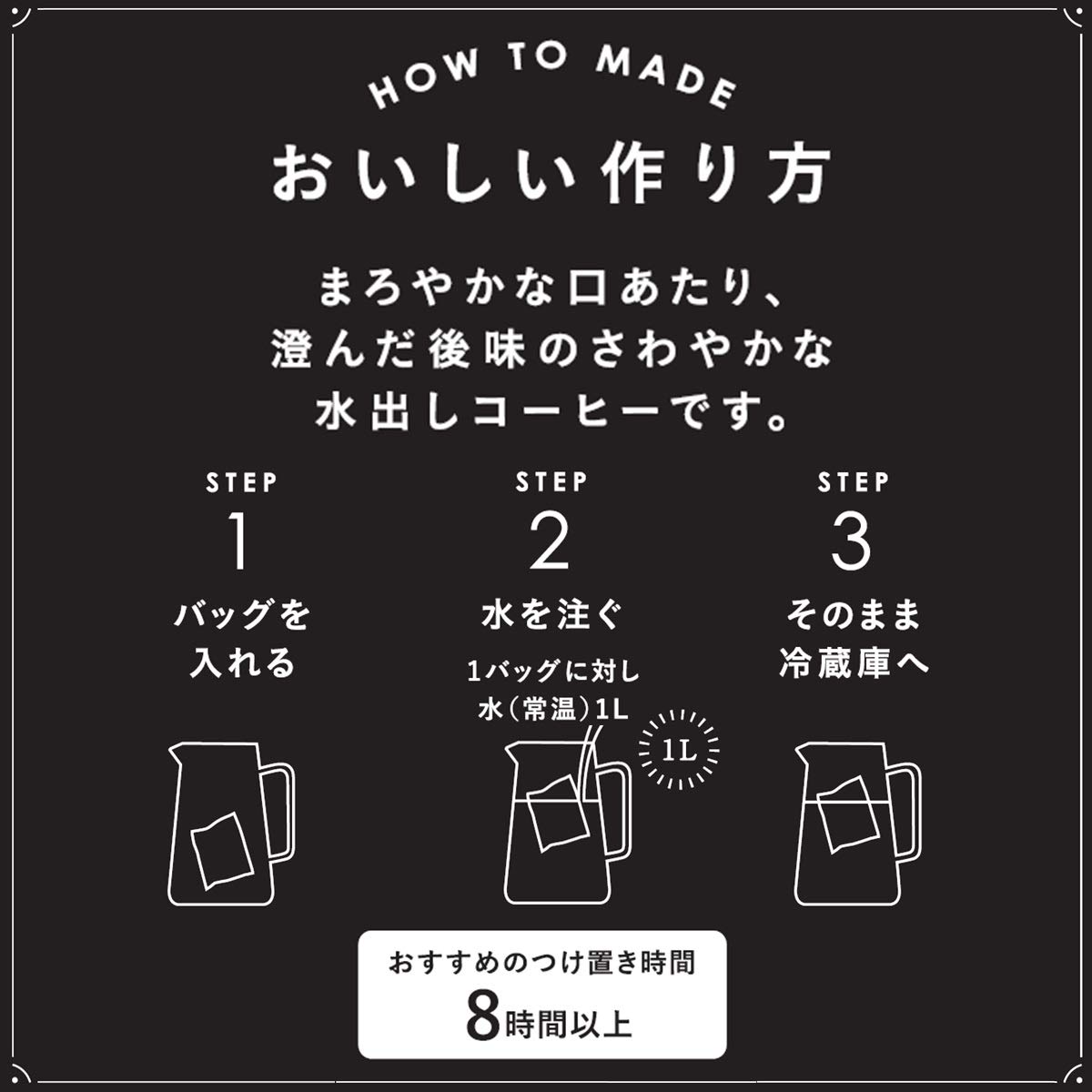 HOW TO MADE
おいしい作り方

まろやかな口あたり、
澄んだ後味のさわやかな
水出しコーヒーです。

STEP
1
バッグを
入れる

STEP
2
水を注ぐ
1バッグに対し
水（常温）1L

1L

STEP
3
そのまま
冷蔵庫へ

おすすめのつけ置き時間
8時間以上