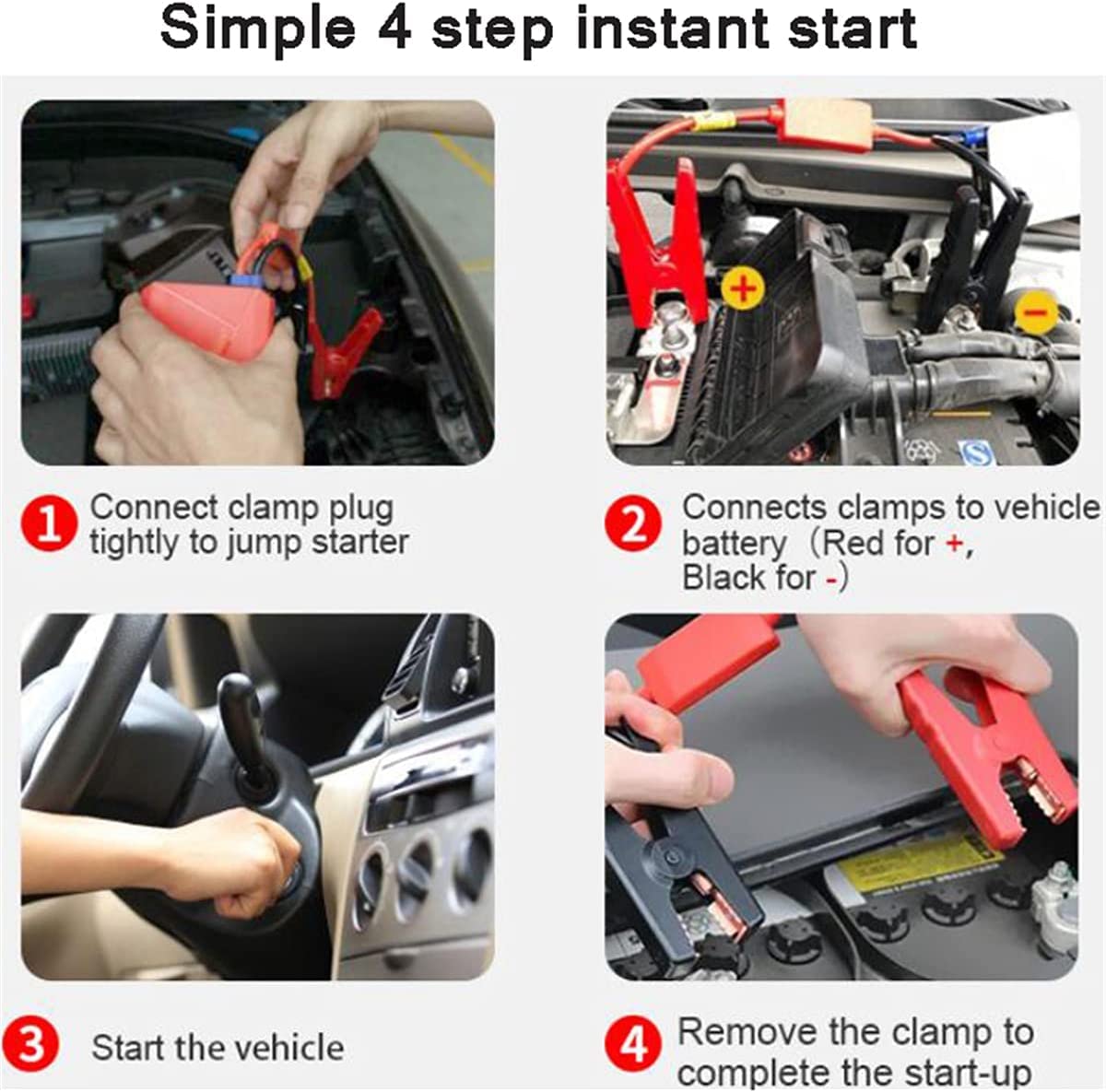 Simple 4 step instant start

+

-

1 Connect clamp plug tightly to jump starter

2 Connects clamps to vehicle battery（Red for +, Black for -）

3 Start the vehicle

4 Remove the clamp to complete the start-up