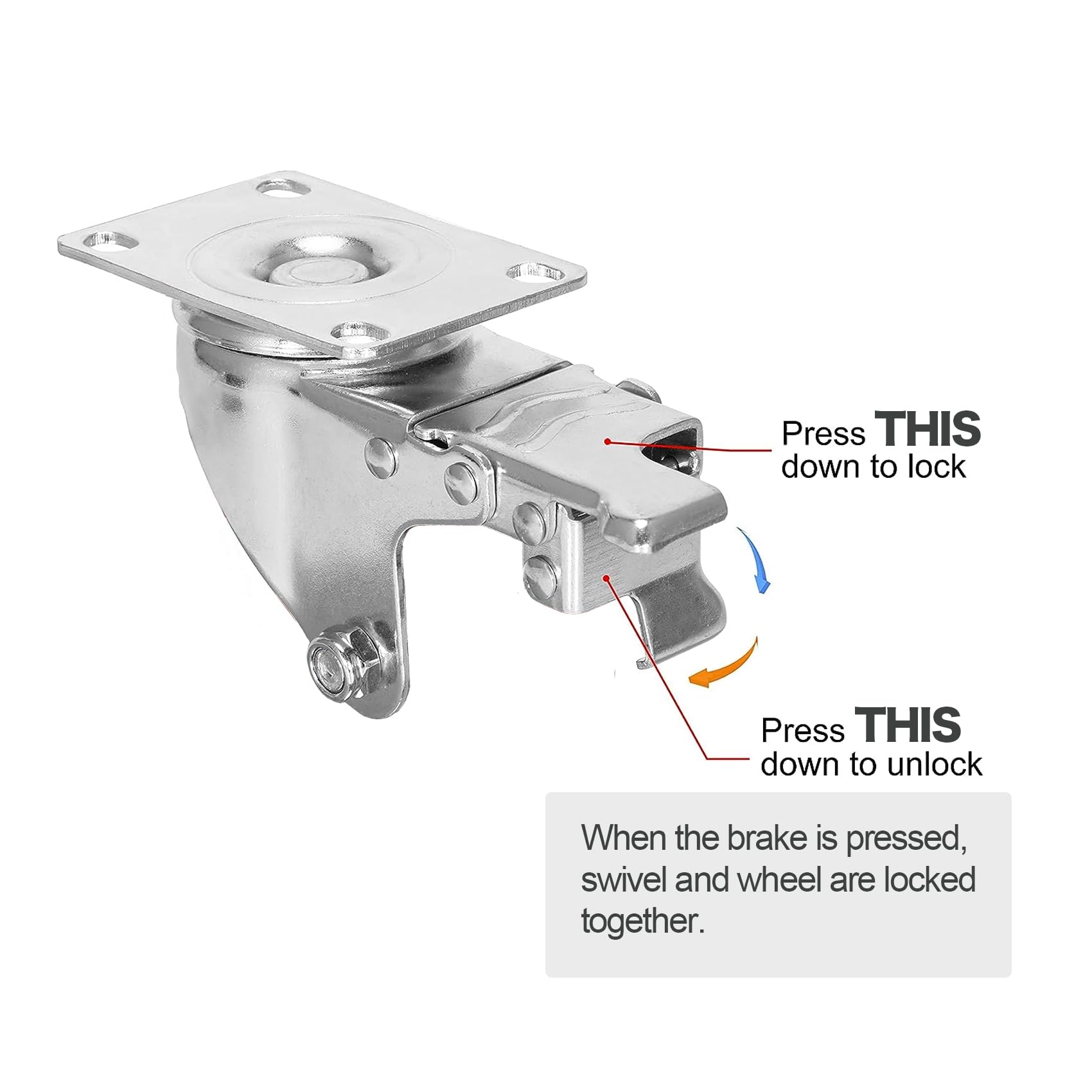 Press THIS
down to lock

Press THIS
down to unlock

When the brake is pressed, swivel and wheel are locked together.