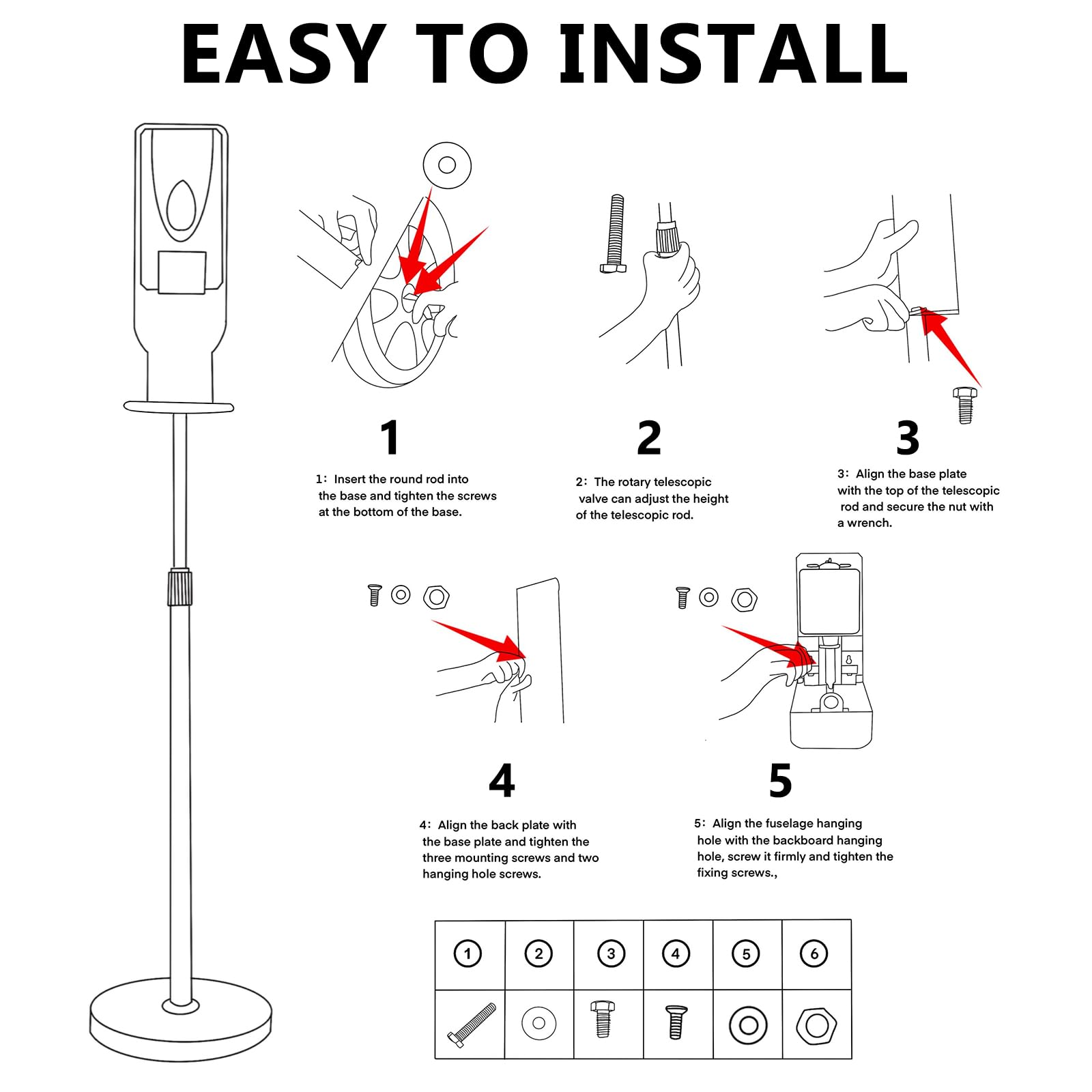 EASY TO INSTALL

1

1: Insert the round rod into the base and tighten the screws at the bottom of the base.

2

2: The rotary telescopic valve can adjust the height of the telescopic rod.

3

3: Align the base plate with the top of the telescopic rod and secure the nut with a wrench.

4

4: Align the back plate with the base plate and tighten the three mounting screws and two hanging hole screws.

5

5: Align the fuselage hanging hole with the backboard hanging hole, screw it firmly and tighten the fixing screws.,

| ① | ② | ③ | ④ | ⑤ | ⑥ |
|---|---|---|---|---|---|
| | | | | | |