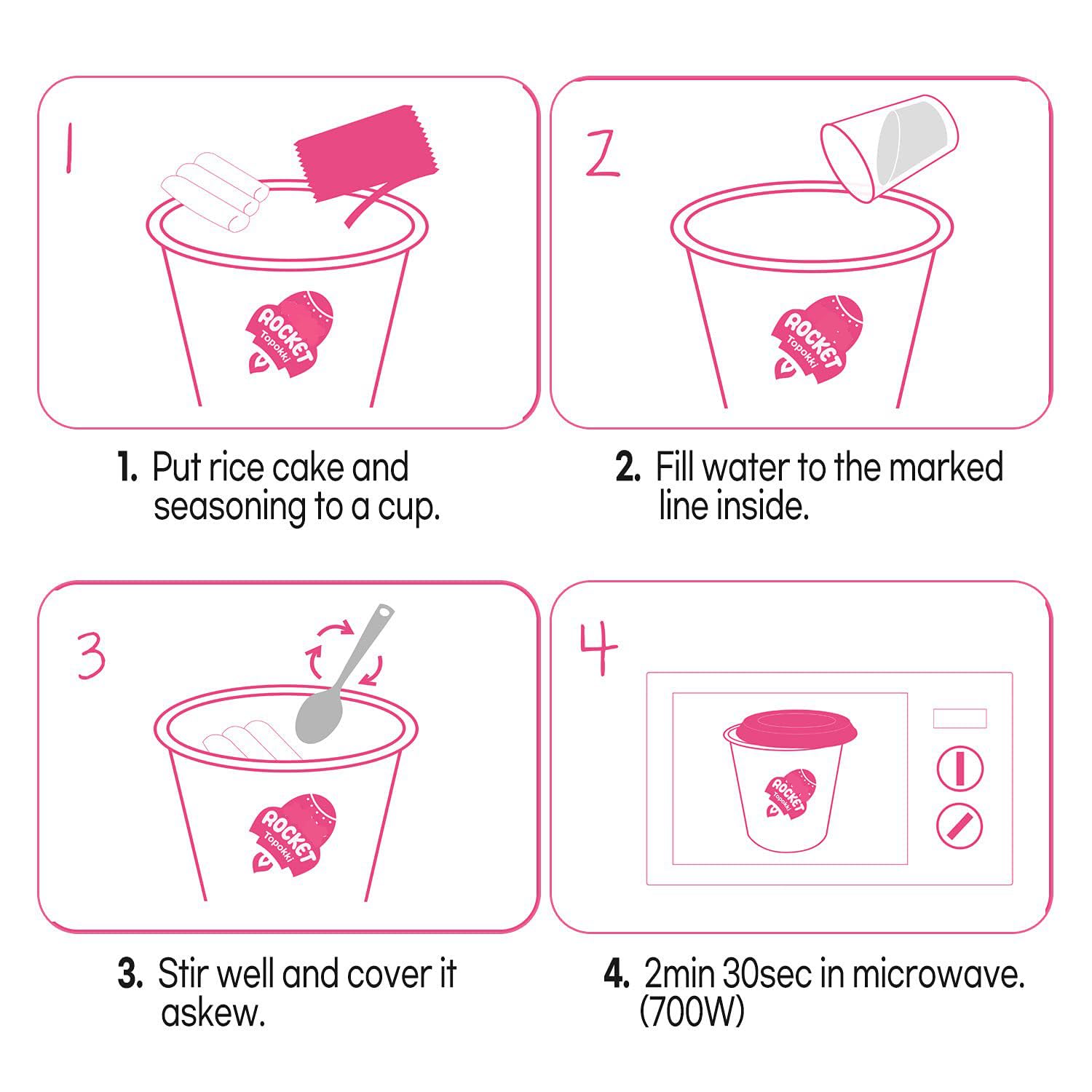 1

ROCKET
Topokki

1. Put rice cake and seasoning to a cup.

2

ROCKET
Topokki

2. Fill water to the marked line inside.

3

ROCKET
Topokki

3. Stir well and cover it askew.

4

ROCKET
Topokki

4. 2min 30sec in microwave. (700W)