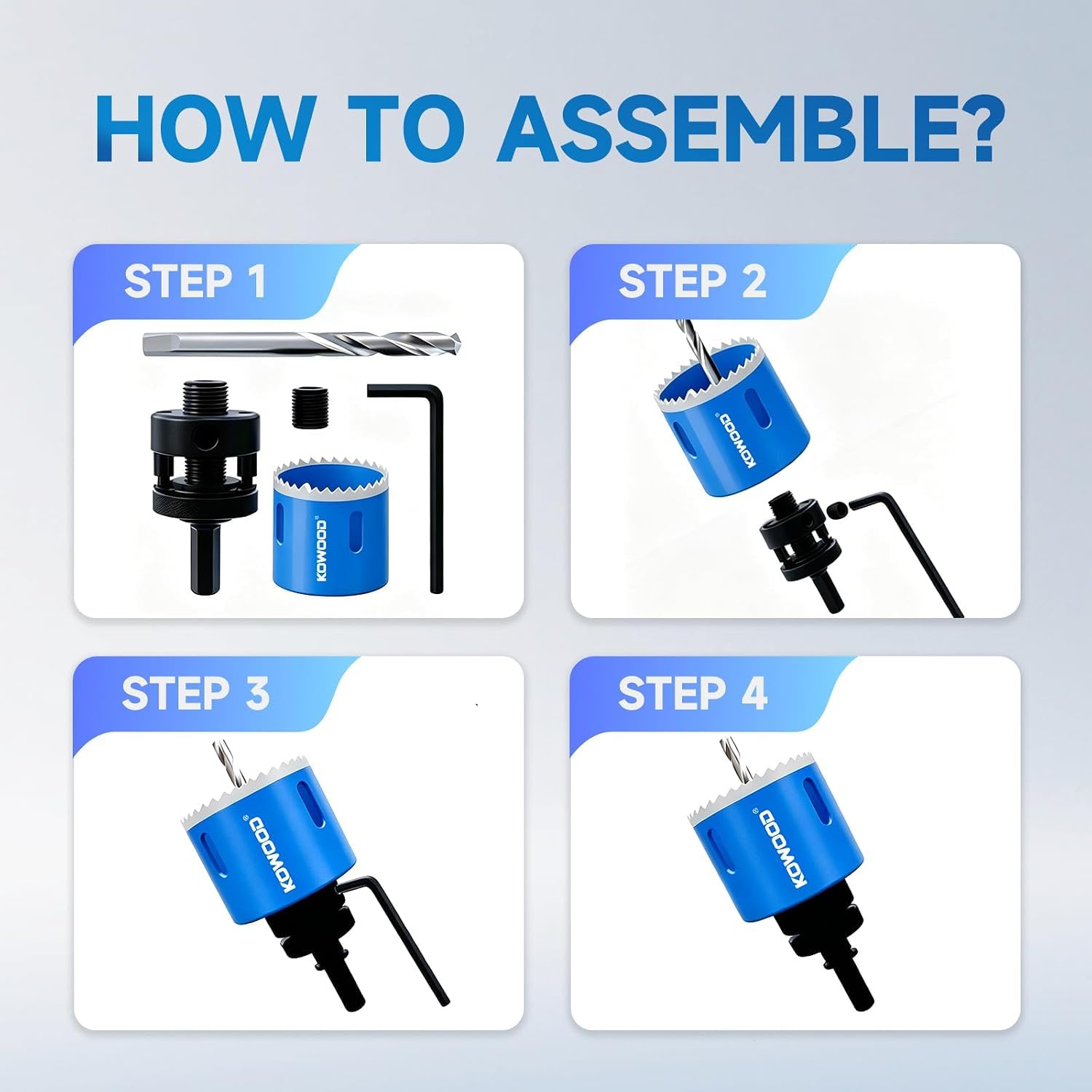 HOW TO ASSEMBLE?

STEP 1

KOWOOD®

STEP 2

KOWOOD®

STEP 3

KOWOOD®

STEP 4

KOWOOD®