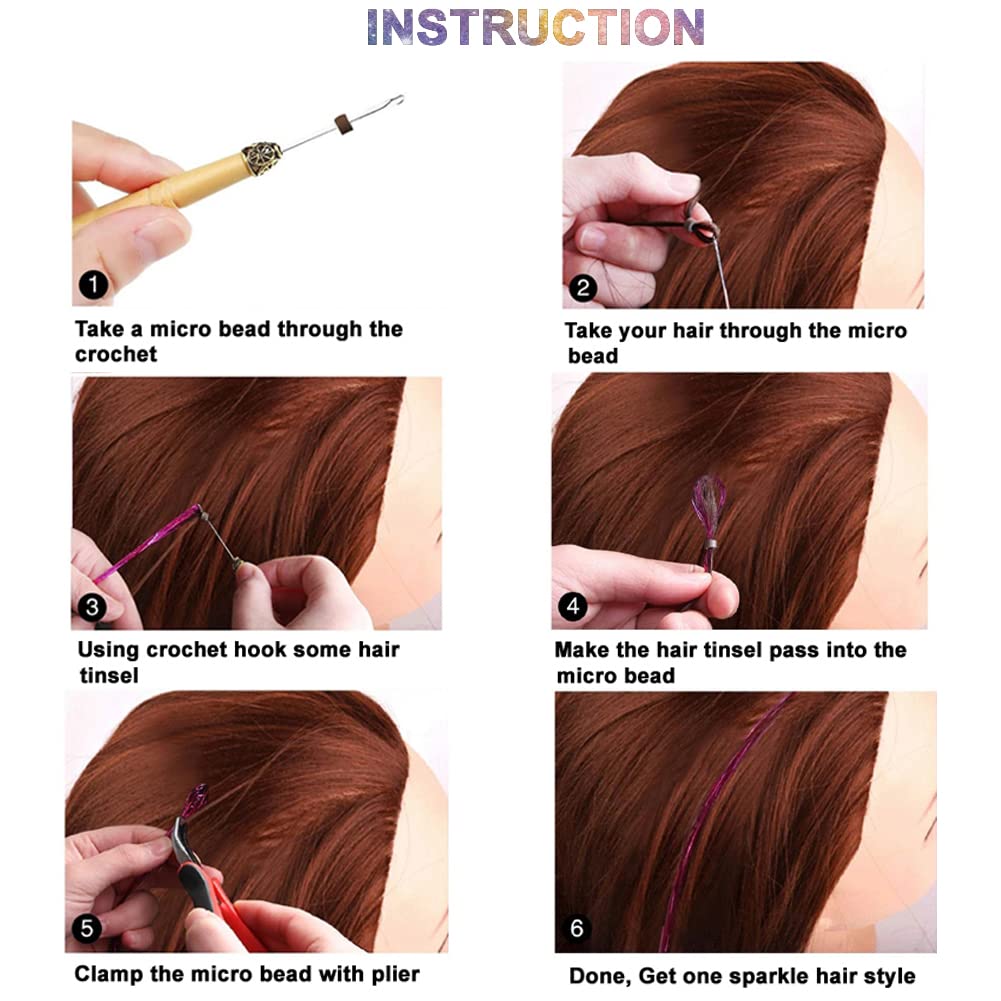 INSTRUCTION

1
Take a micro bead through the crochet

2
Take your hair through the micro bead

3
Using crochet hook some hair tinsel

4
Make the hair tinsel pass into the micro bead

5
Clamp the micro bead with plier

6
Done, Get one sparkle hair style