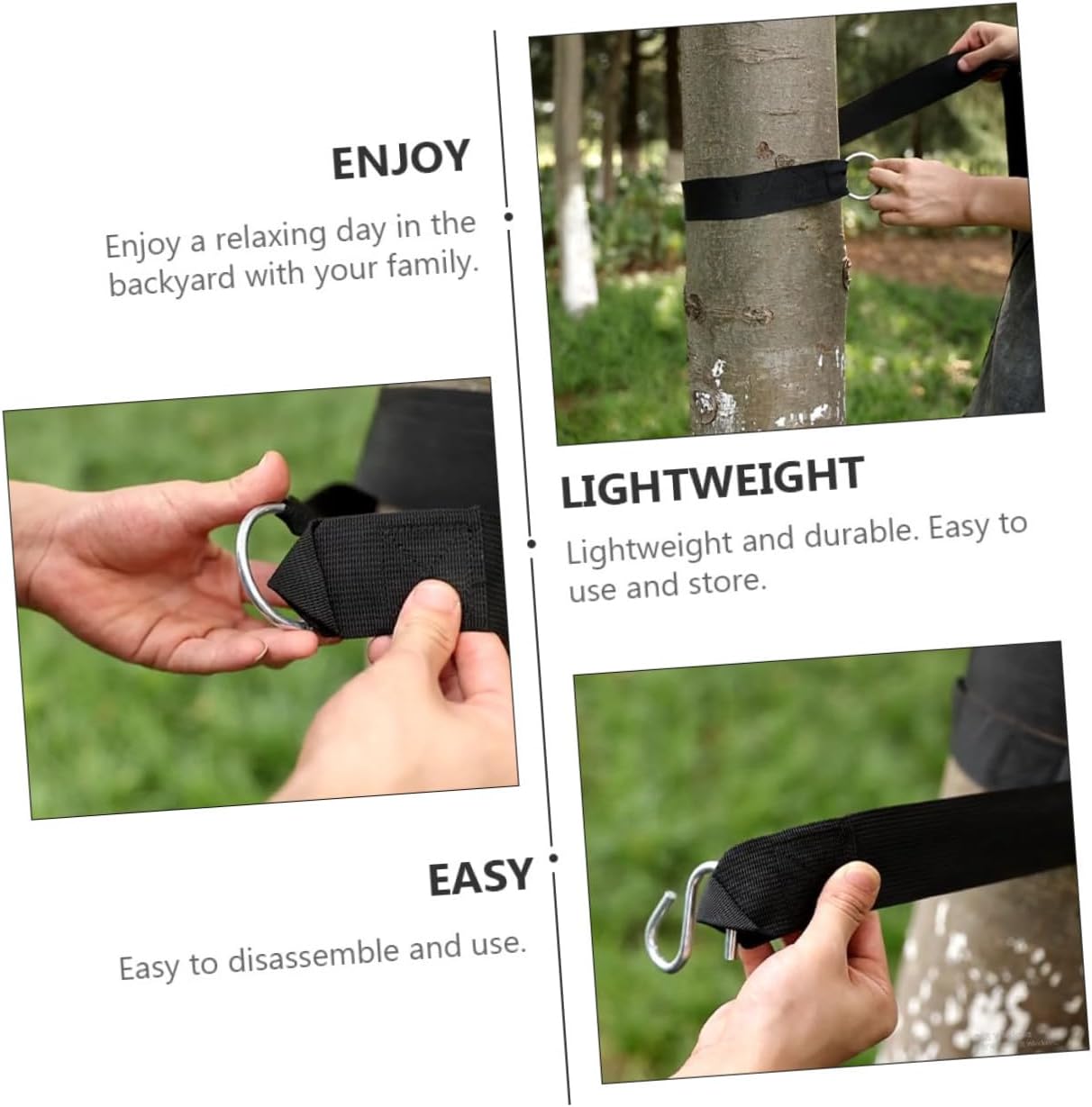 ENJOY

Enjoy a relaxing day in the backyard with your family.

LIGHTWEIGHT

Lightweight and durable. Easy to use and store.

EASY

Easy to disassemble and use.