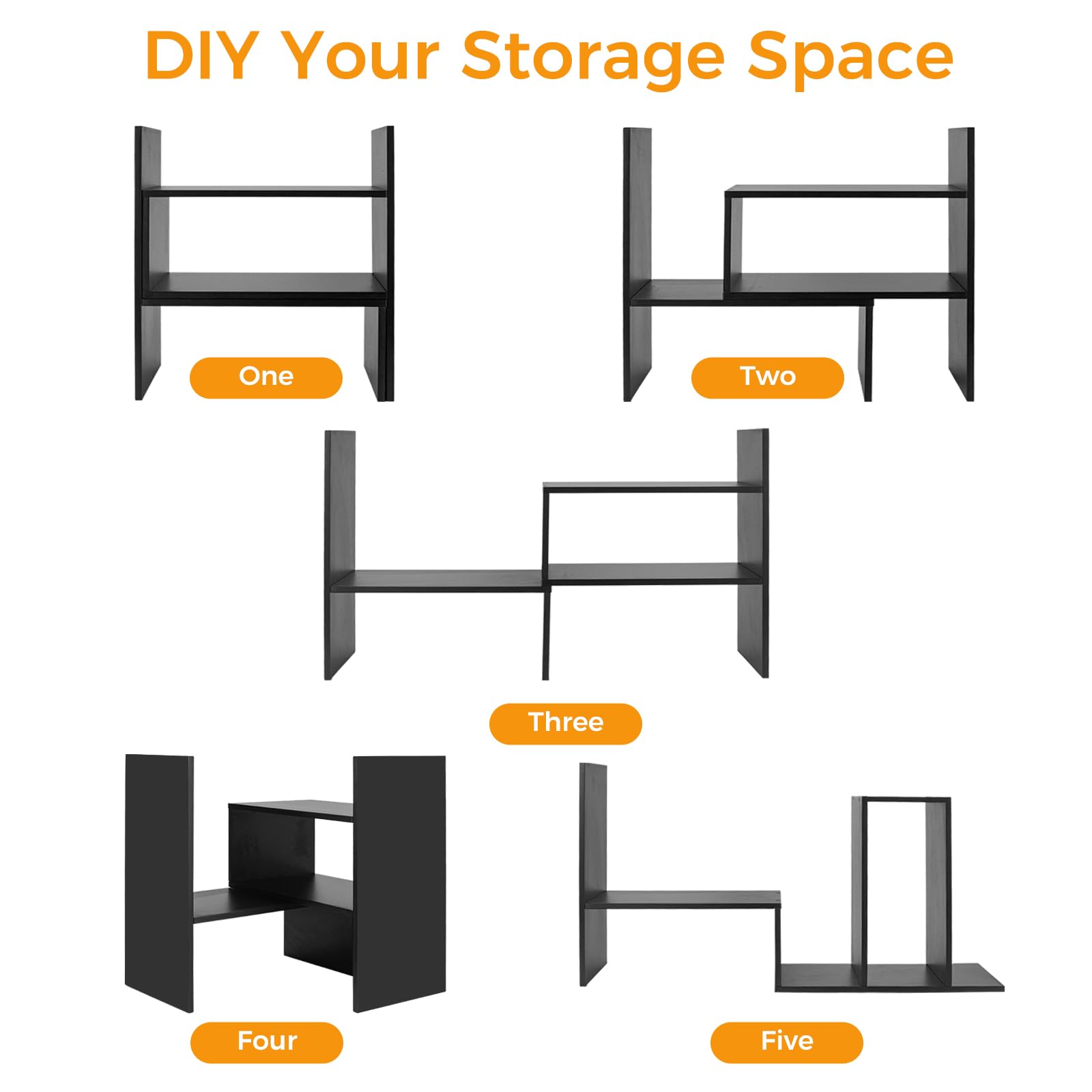 DIY Your Storage Space

One

Two

Three

Four

Five