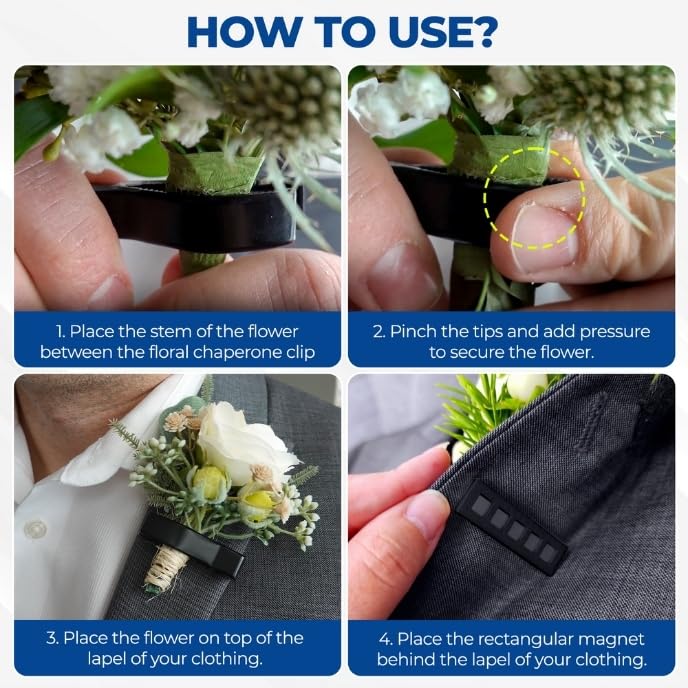 HOW TO USE?

1. Place the stem of the flower between the floral chaperone clip

2. Pinch the tips and add pressure to secure the flower.

3. Place the flower on top of the lapel of your clothing.

4. Place the rectangular magnet behind the lapel of your clothing.