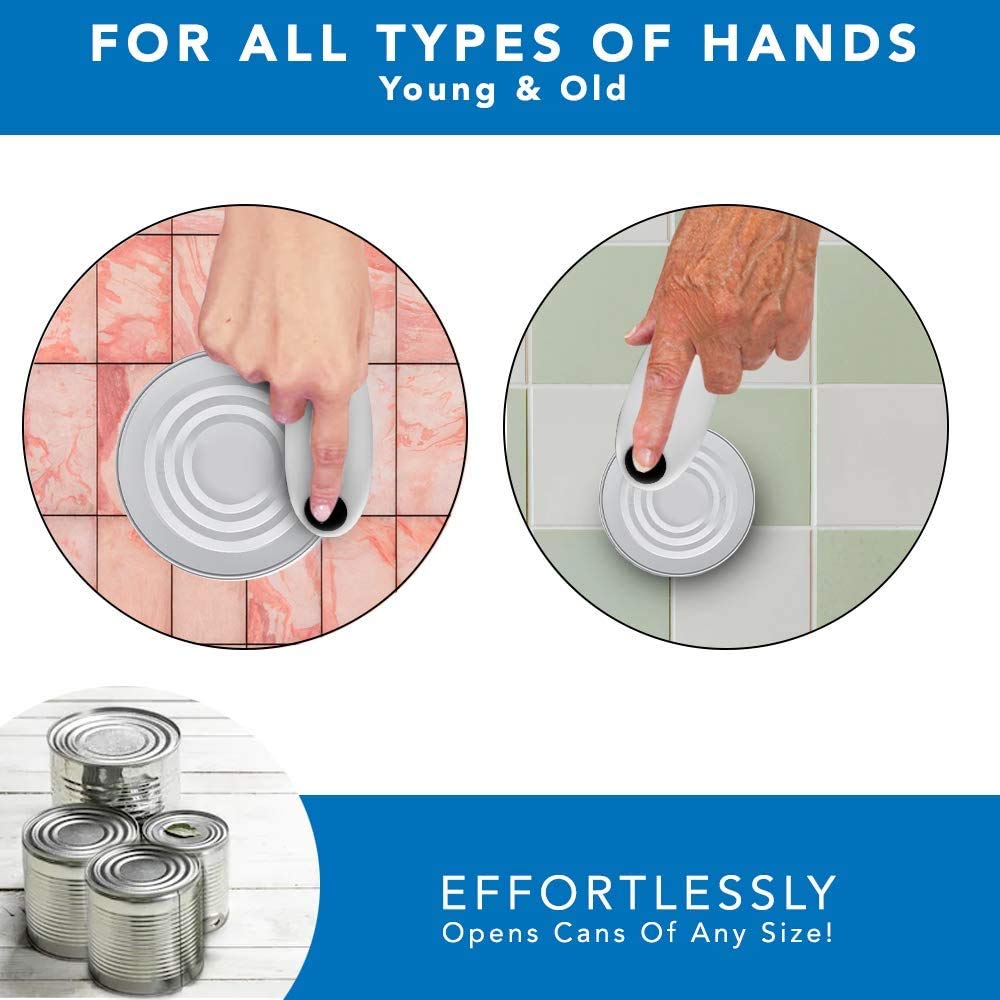 FOR ALL TYPES OF HANDS
Young & Old

EFFORTLESSLY
Opens Cans Of Any Size!