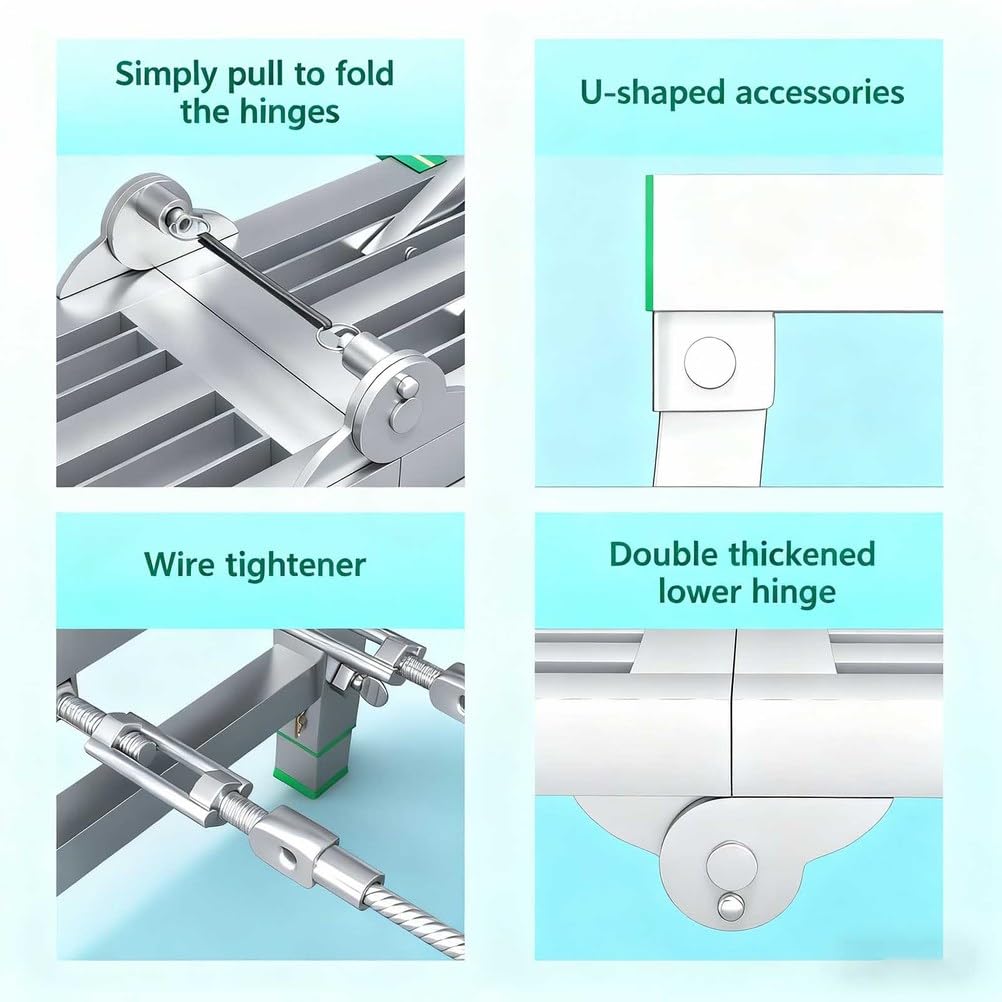 Simply pull to fold the hinges

U-shaped accessories

Wire tightener

Double thickened lower hinge