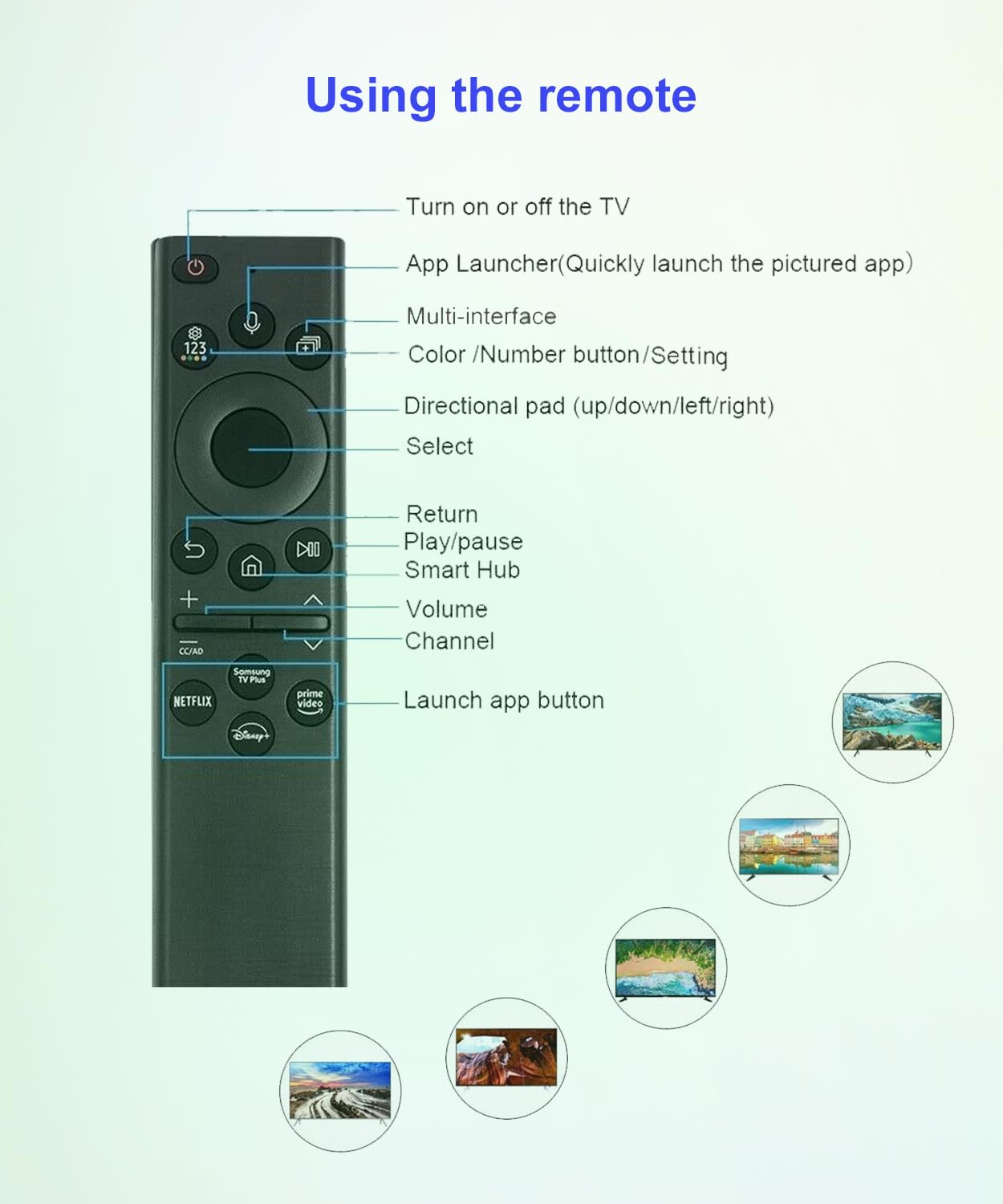 Using the remote

Turn on or off the TV

App Launcher(Quickly launch the pictured app)

Multi-interface

Color /Number button/Setting

Directional pad (up/down/left/right)

Select

Return

Play/pause

Smart Hub

Volume

Channel

Launch app button

123

CC/AD

Samsung TV Plus

NETFLIX

prime video

Disney+