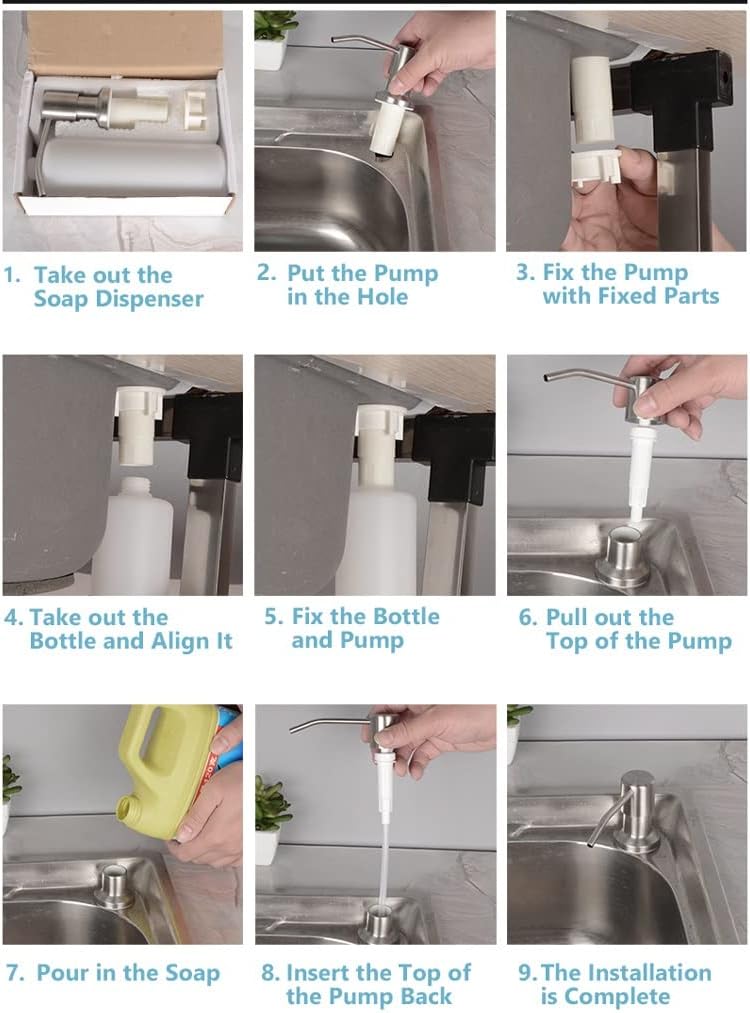 1. Take out the Soap Dispenser

2. Put the Pump in the Hole

3. Fix the Pump with Fixed Parts

4. Take out the Bottle and Align It

5. Fix the Bottle and Pump

6. Pull out the Top of the Pump

7. Pour in the Soap

8. Insert the Top of the Pump Back

9. The Installation is Complete