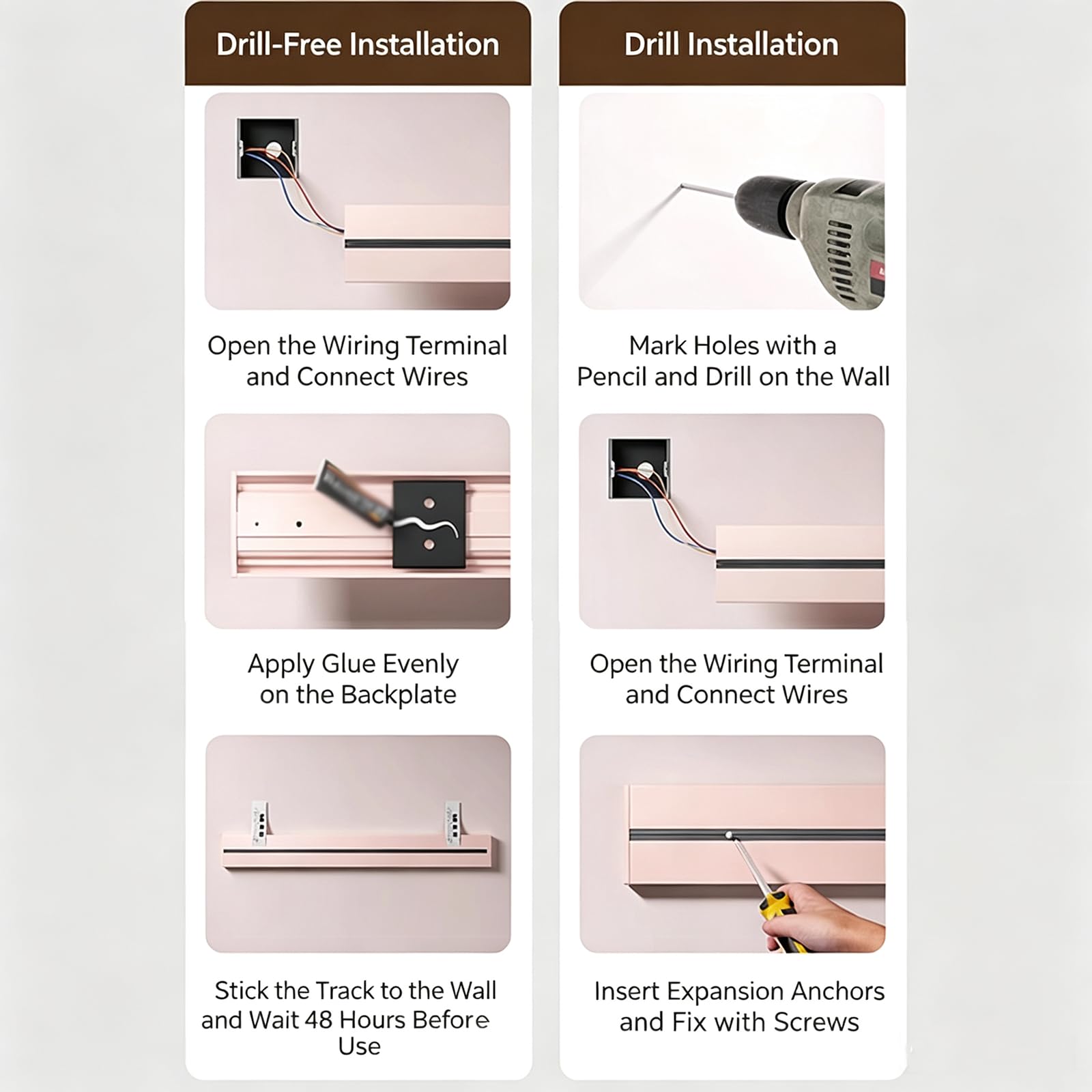 Drill-Free Installation

Open the Wiring Terminal and Connect Wires

Apply Glue Evenly on the Backplate

Stick the Track to the Wall and Wait 48 Hours Before Use

Drill Installation

Mark Holes with a Pencil and Drill on the Wall

Open the Wiring Terminal and Connect Wires

Insert Expansion Anchors and Fix with Screws