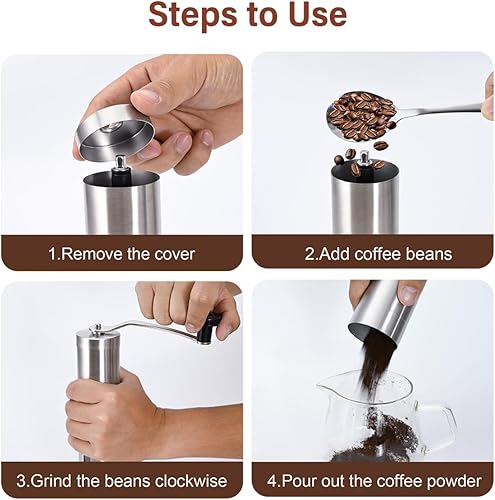 Steps to Use

1.Remove the cover

2.Add coffee beans

3.Grind the beans clockwise

4.Pour out the coffee powder