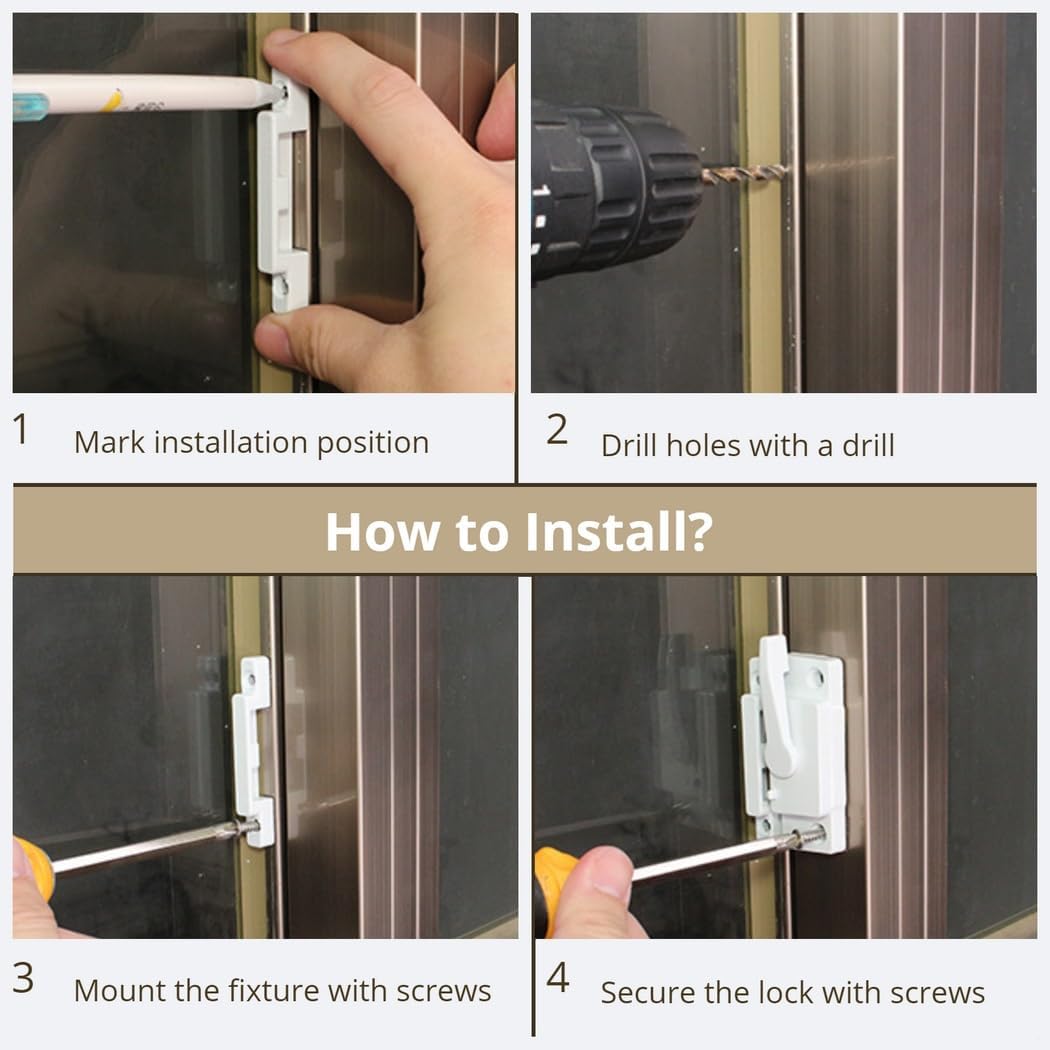 1 Mark installation position

2 Drill holes with a drill

How to Install?

3 Mount the fixture with screws

4 Secure the lock with screws