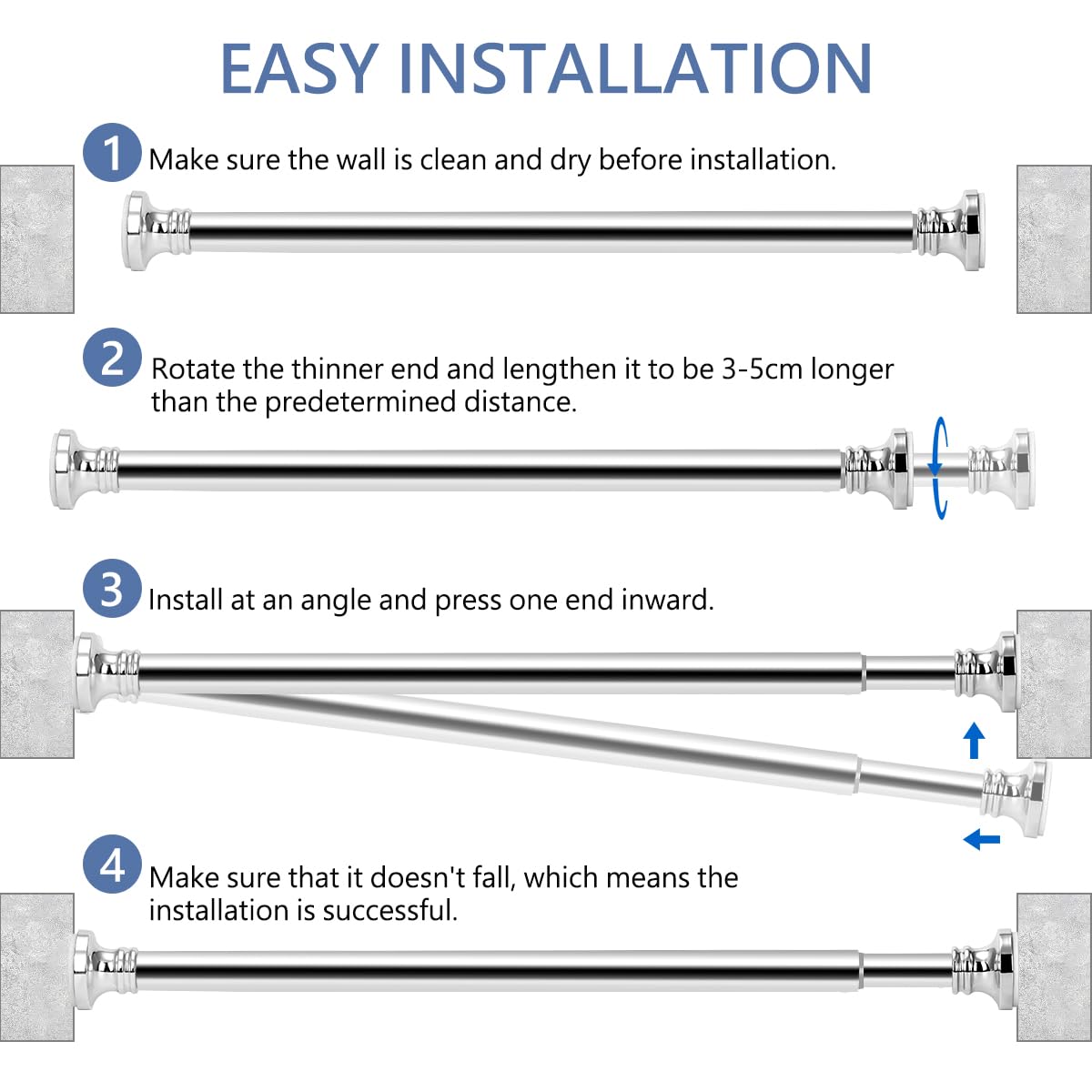 EASY INSTALLATION

1 Make sure the wall is clean and dry before installation.

2 Rotate the thinner end and lengthen it to be 3-5cm longer than the predetermined distance.

3 Install at an angle and press one end inward.

4 Make sure that it doesn't fall, which means the installation is successful.