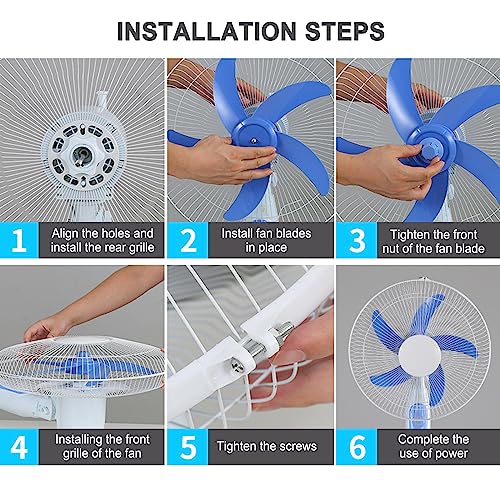 INSTALLATION STEPS

1
Align the holes and install the rear grille

2
Install fan blades in place

3
Tighten the front nut of the fan blade

4
Installing the front grille of the fan

5
Tighten the screws

6
Complete the use of power