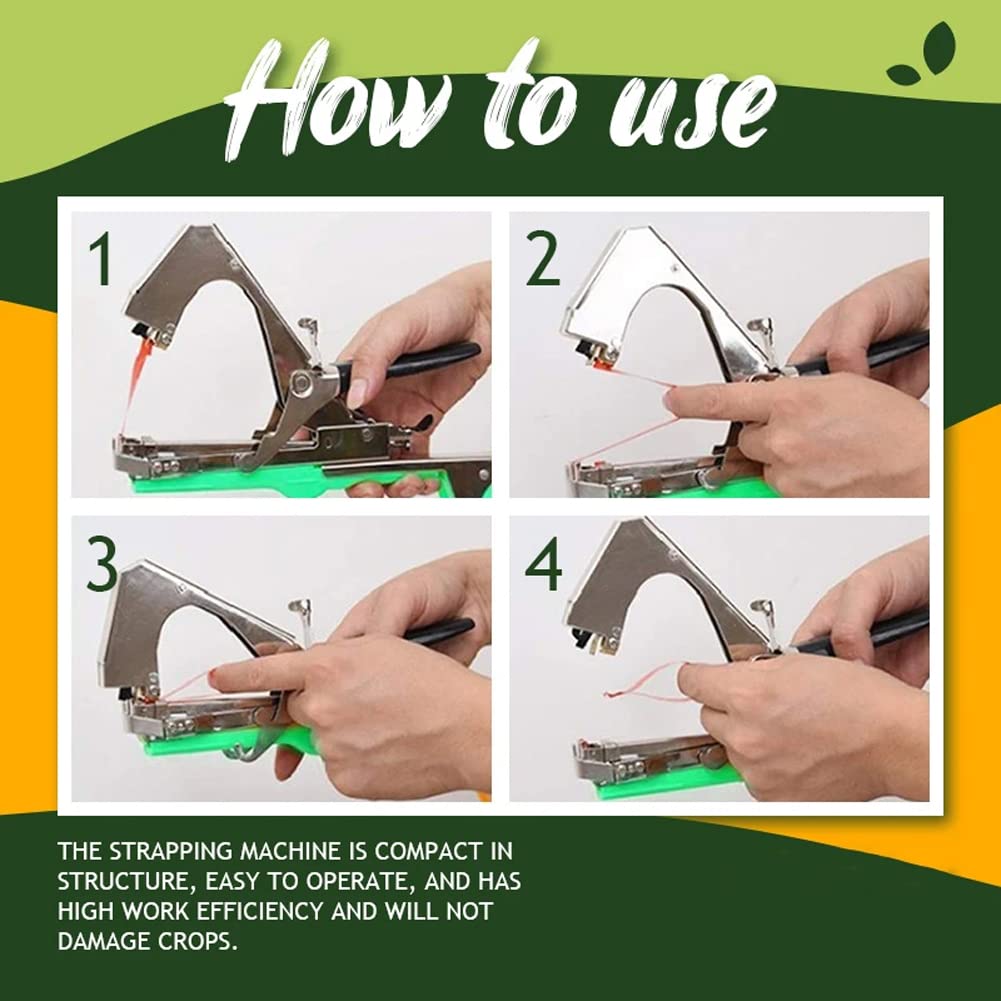 How to use

1

2

3

4

THE STRAPPING MACHINE IS COMPACT IN STRUCTURE, EASY TO OPERATE, AND HAS HIGH WORK EFFICIENCY AND WILL NOT DAMAGE CROPS.