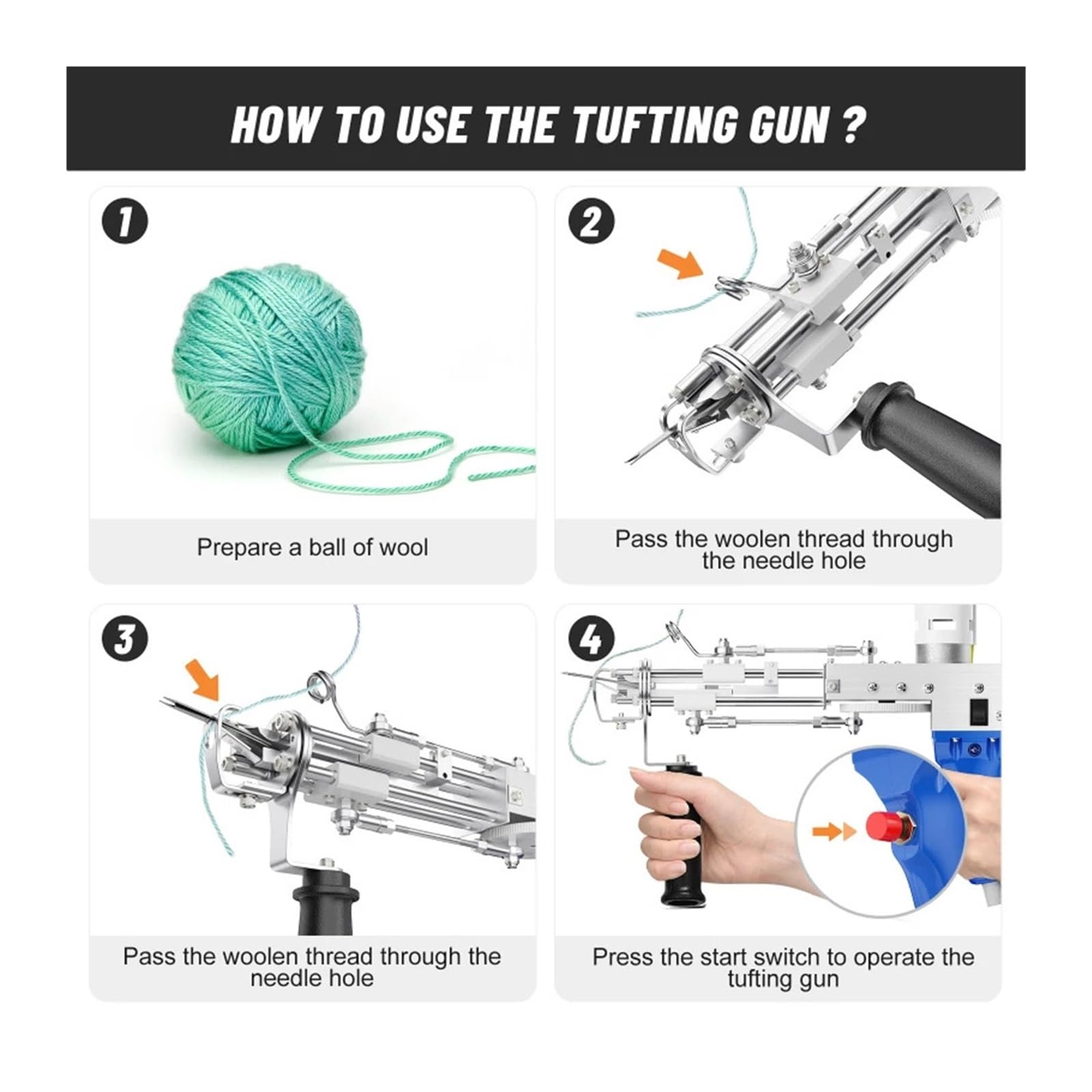 HOW TO USE THE TUFTING GUN ?

1

Prepare a ball of wool

2

Pass the woolen thread through the needle hole

3

Pass the woolen thread through the needle hole

4

Press the start switch to operate the tufting gun