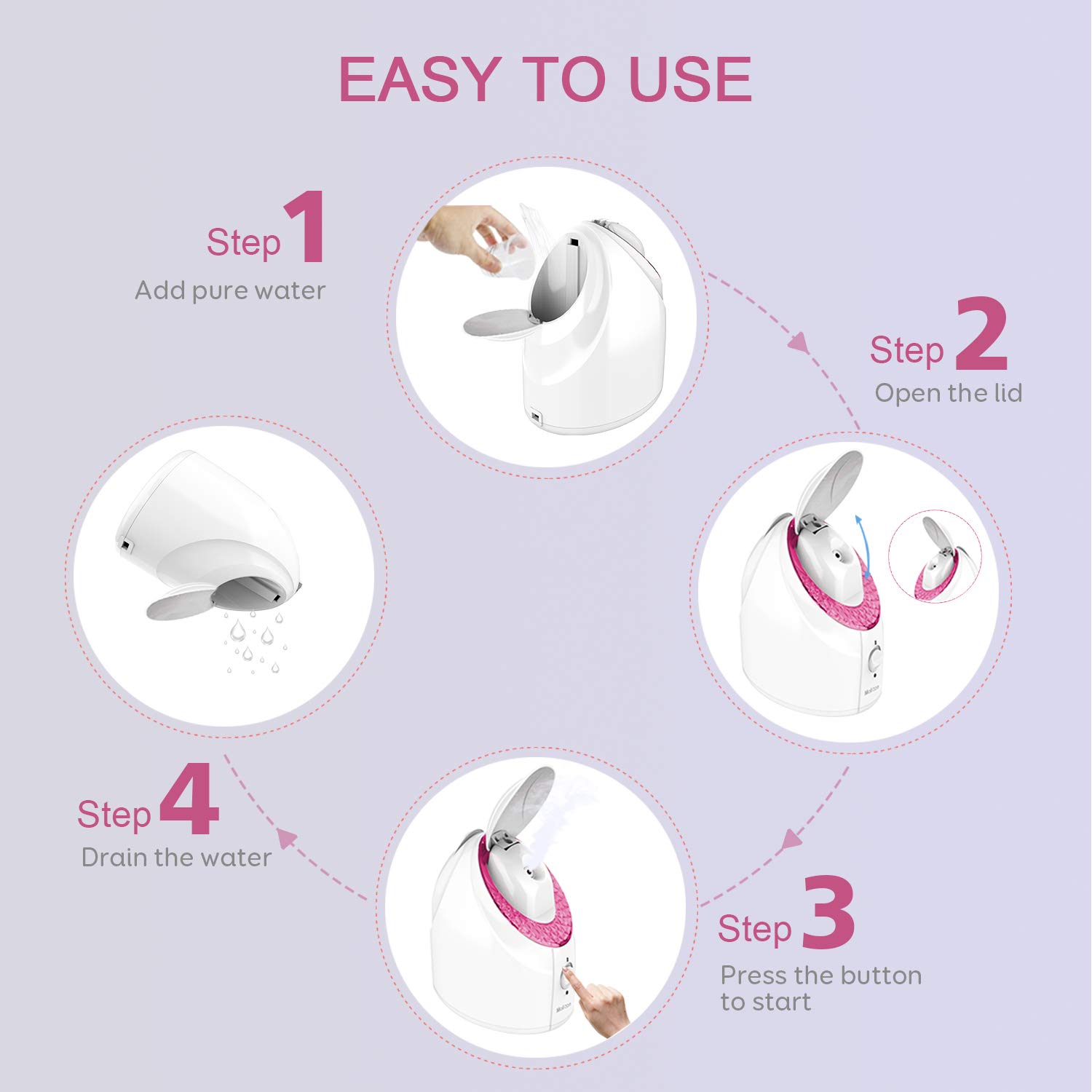 EASY TO USE

Step 1
Add pure water

Step 2
Open the lid

Step 3
Press the button to start

Step 4
Drain the water