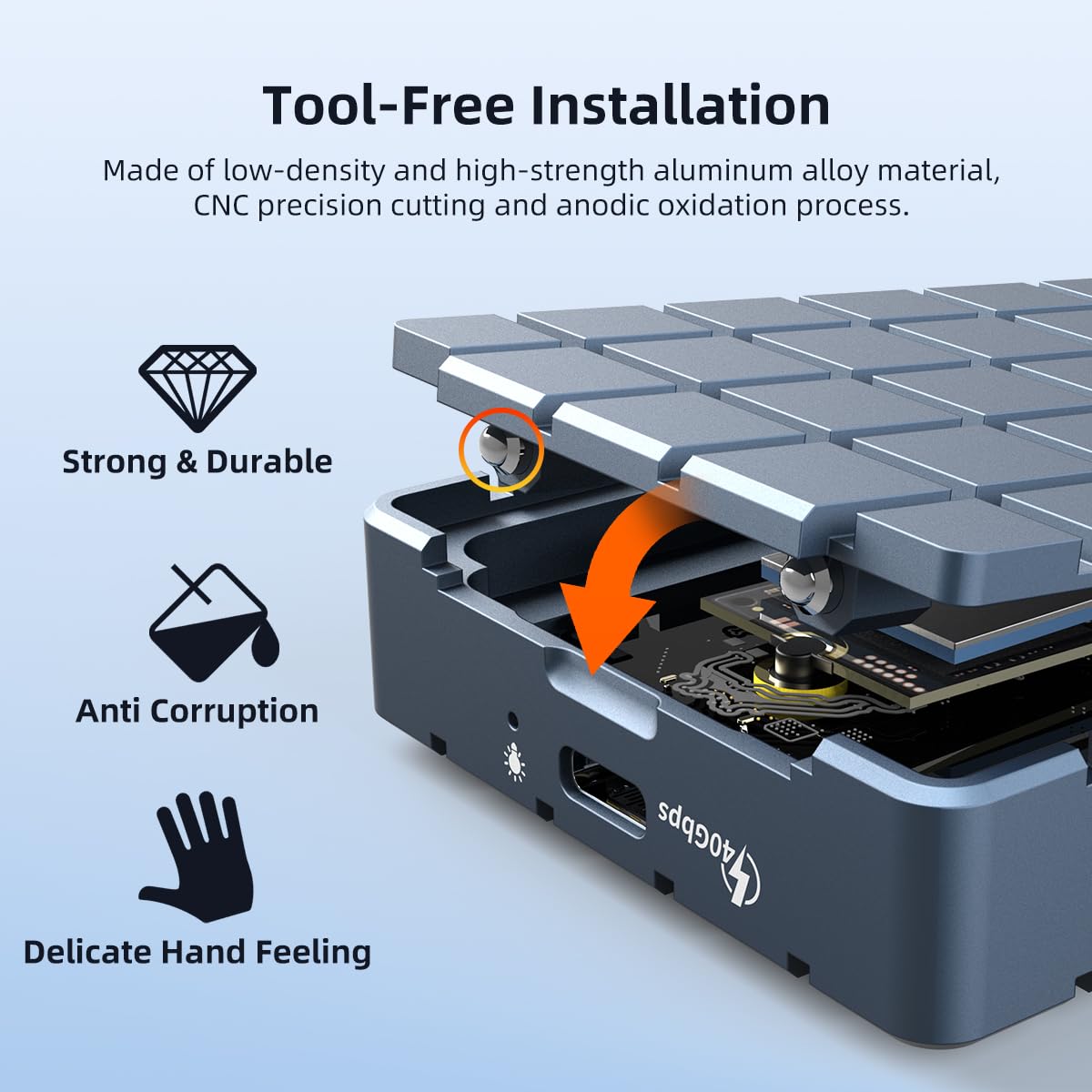 Tool-Free Installation

Made of low-density and high-strength aluminum alloy material, CNC precision cutting and anodic oxidation process.

Strong & Durable

Anti Corruption

Delicate Hand Feeling

40Gbps