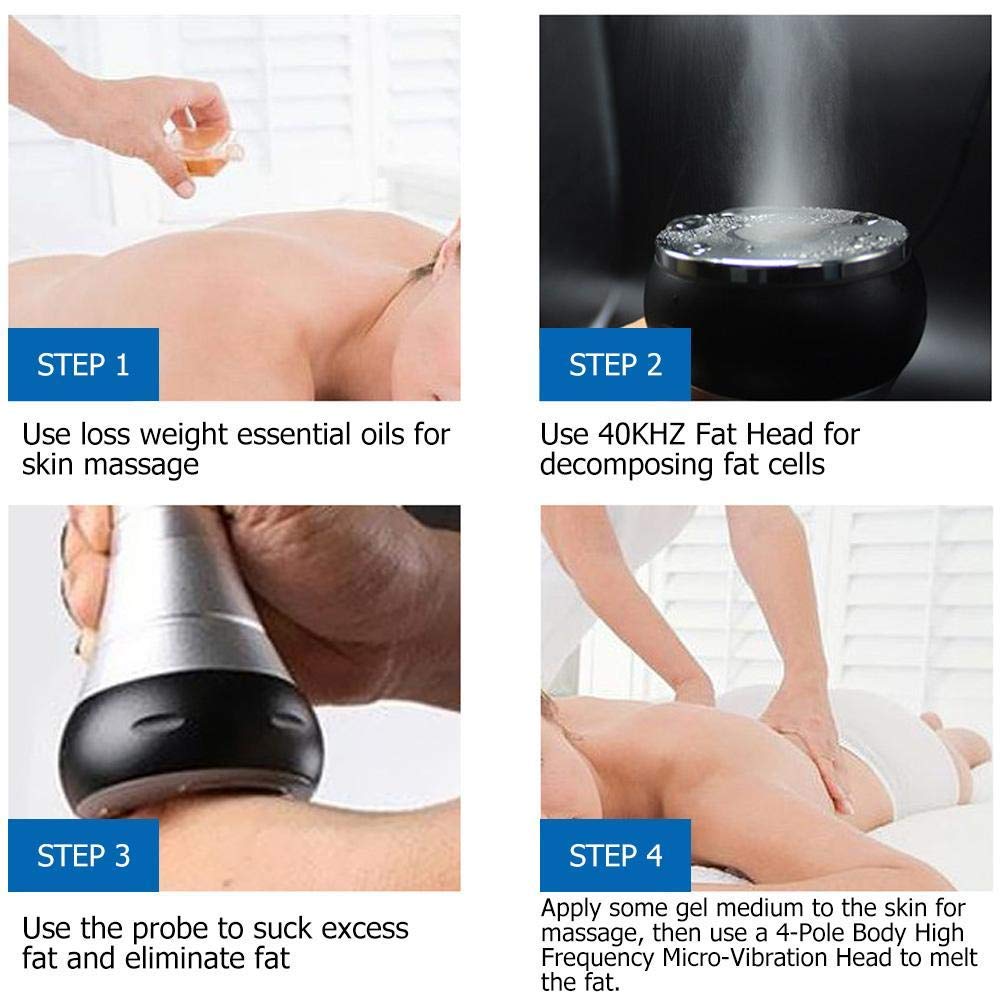 STEP 1

Use loss weight essential oils for skin massage

STEP 2

Use 40KHZ Fat Head for decomposing fat cells

STEP 3

Use the probe to suck excess fat and eliminate fat

STEP 4

Apply some gel medium to the skin for massage, then use a 4-Pole Body High Frequency Micro-Vibration Head to melt the fat.