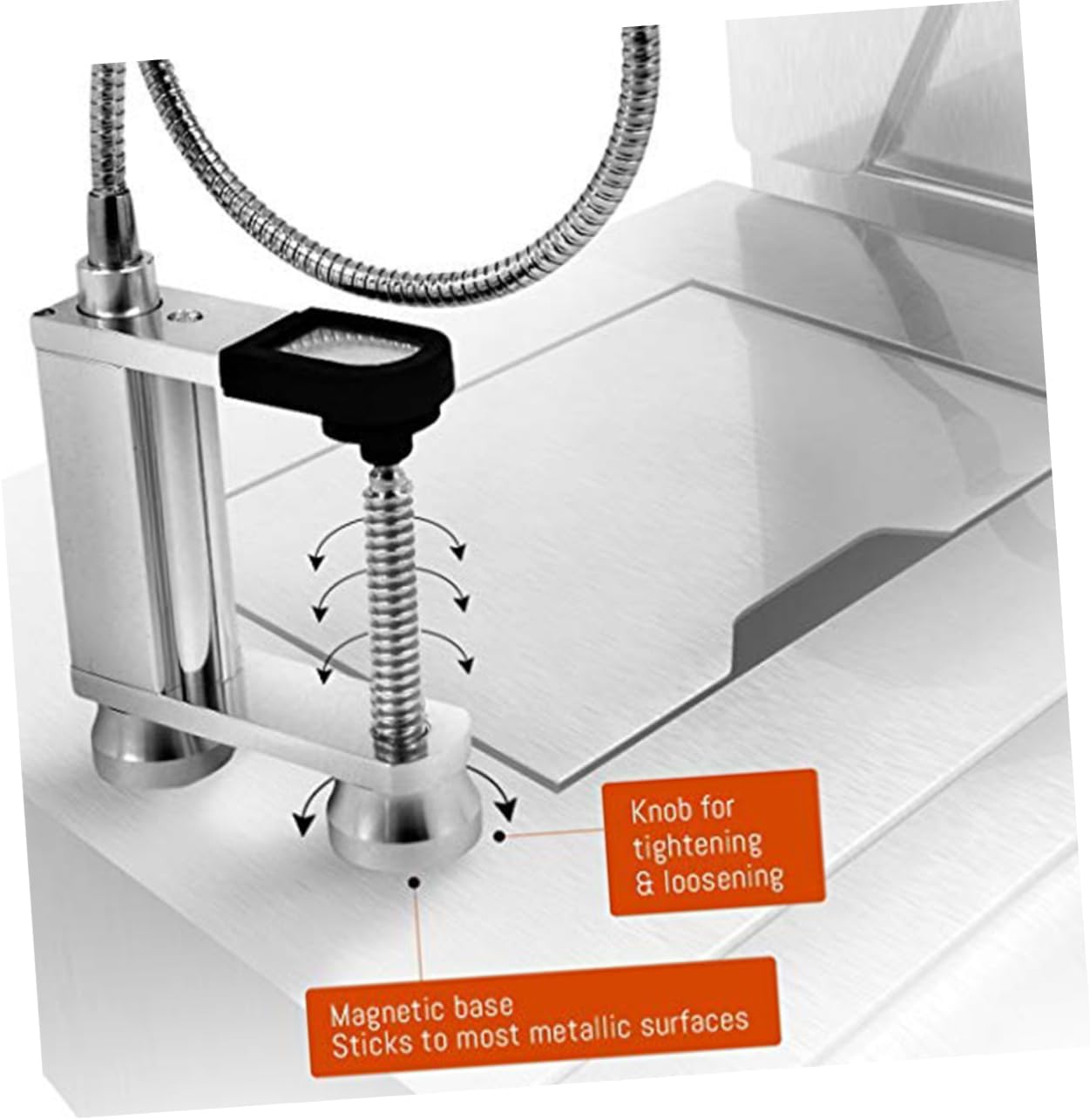 Knob for tightening & loosening

Magnetic base
Sticks to most metallic surfaces