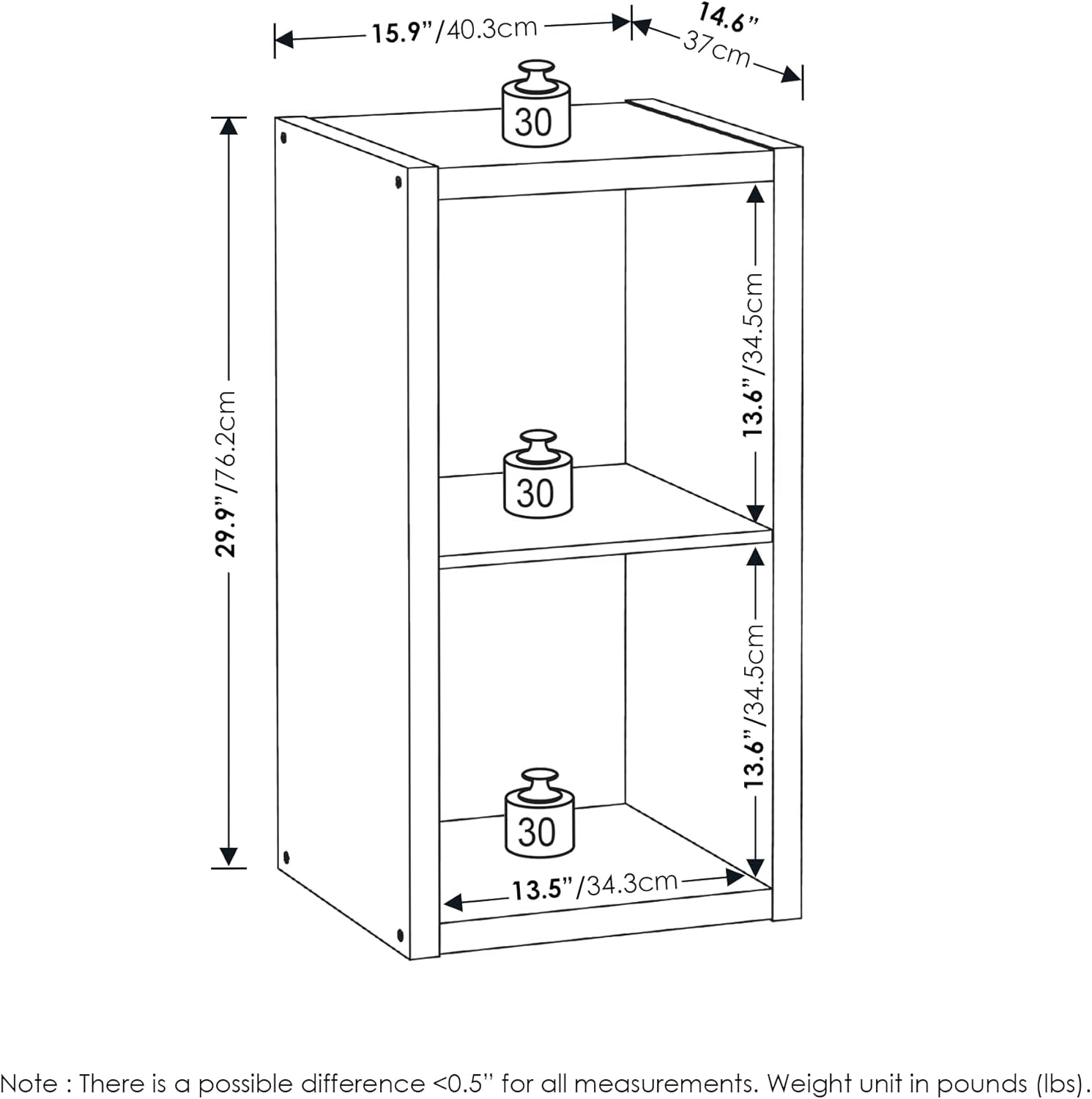 15.9"/40.3cm

14.6"
37cm

30

29.9"/76.2cm

13.6"/34.5cm

30

13.6"/34.5cm

30

13.5"/34.3cm

Note : There is a possible difference <0.5" for all measurements. Weight unit in pounds (lbs).