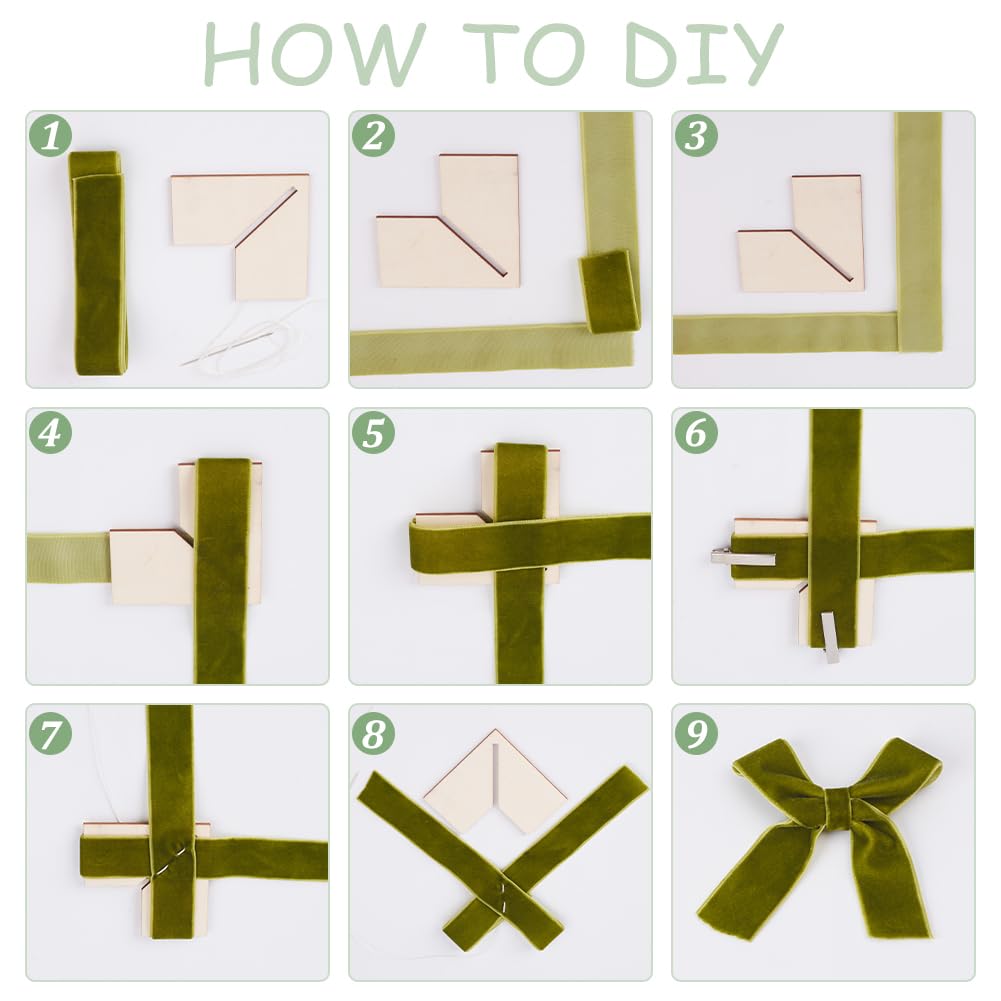 HOW TO DIY

1

2

3

4

5

6

7

8

9