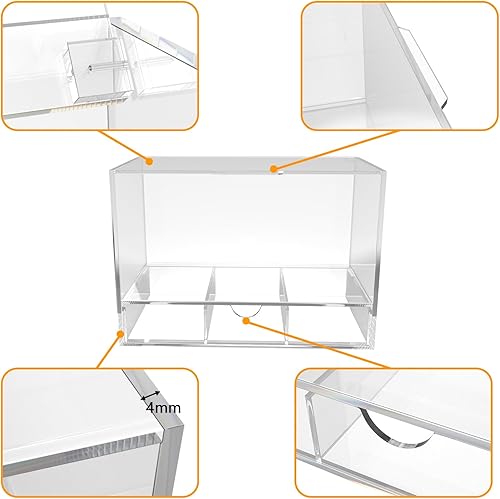 4mm