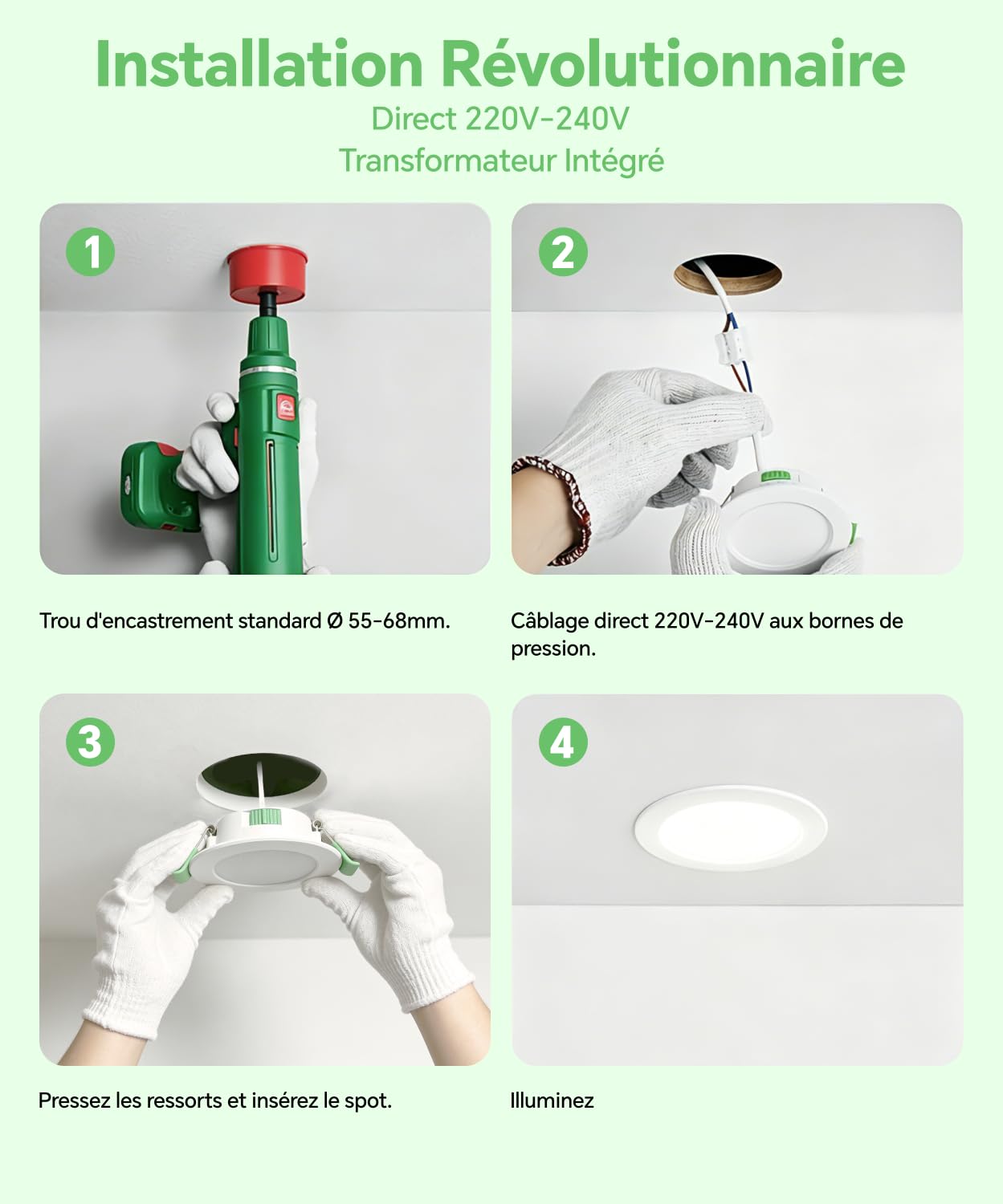 Installation Révolutionnaire

Direct 220V-240V

Transformateur Intégré

1

Trou d'encastrement standard Ø 55-68mm.

2

Câblage direct 220V-240V aux bornes de pression.

3

Pressez les ressorts et insérez le spot.

4

Illuminez