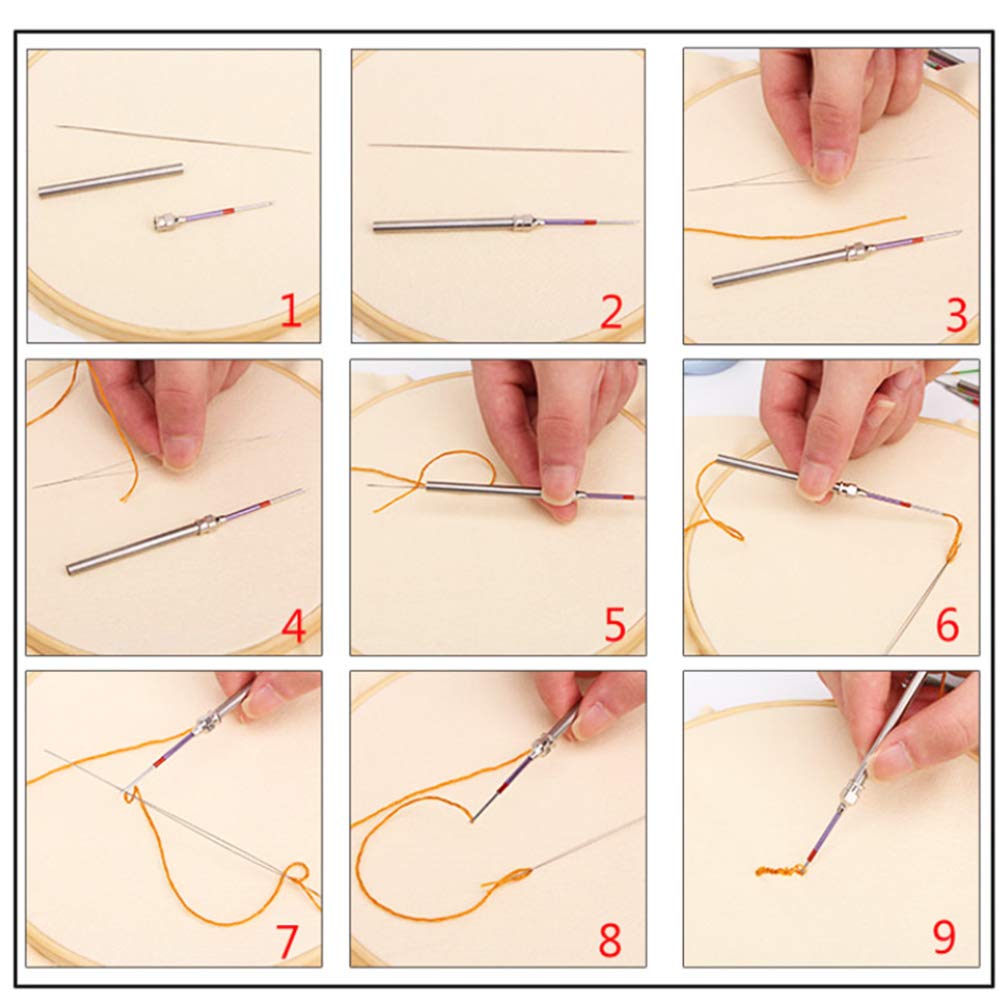 1
2
3
4
5
6
7
8
9