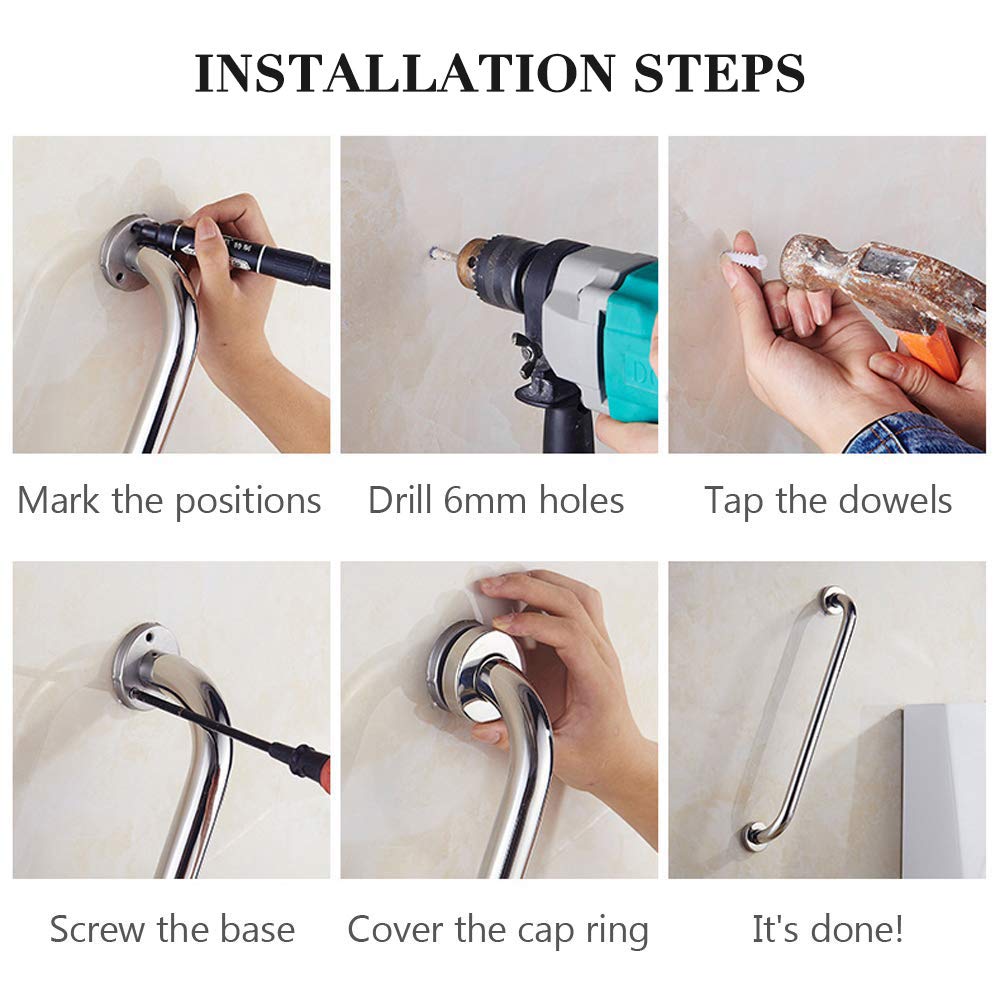 INSTALLATION STEPS

Mark the positions

Drill 6mm holes

Tap the dowels

Screw the base

Cover the cap ring

It's done!