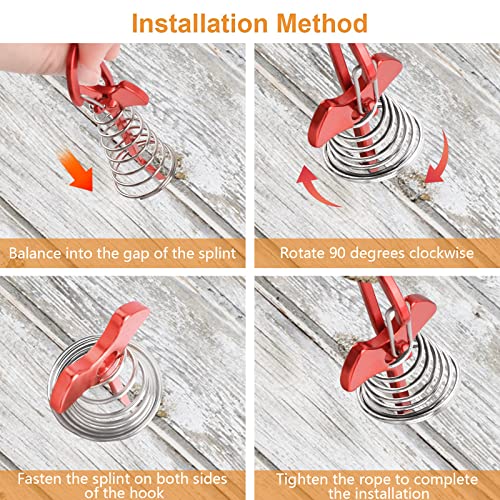 Installation Method

Balance into the gap of the splint

Rotate 90 degrees clockwise

Fasten the splint on both sides of the hook

Tighten the rope to complete the installation