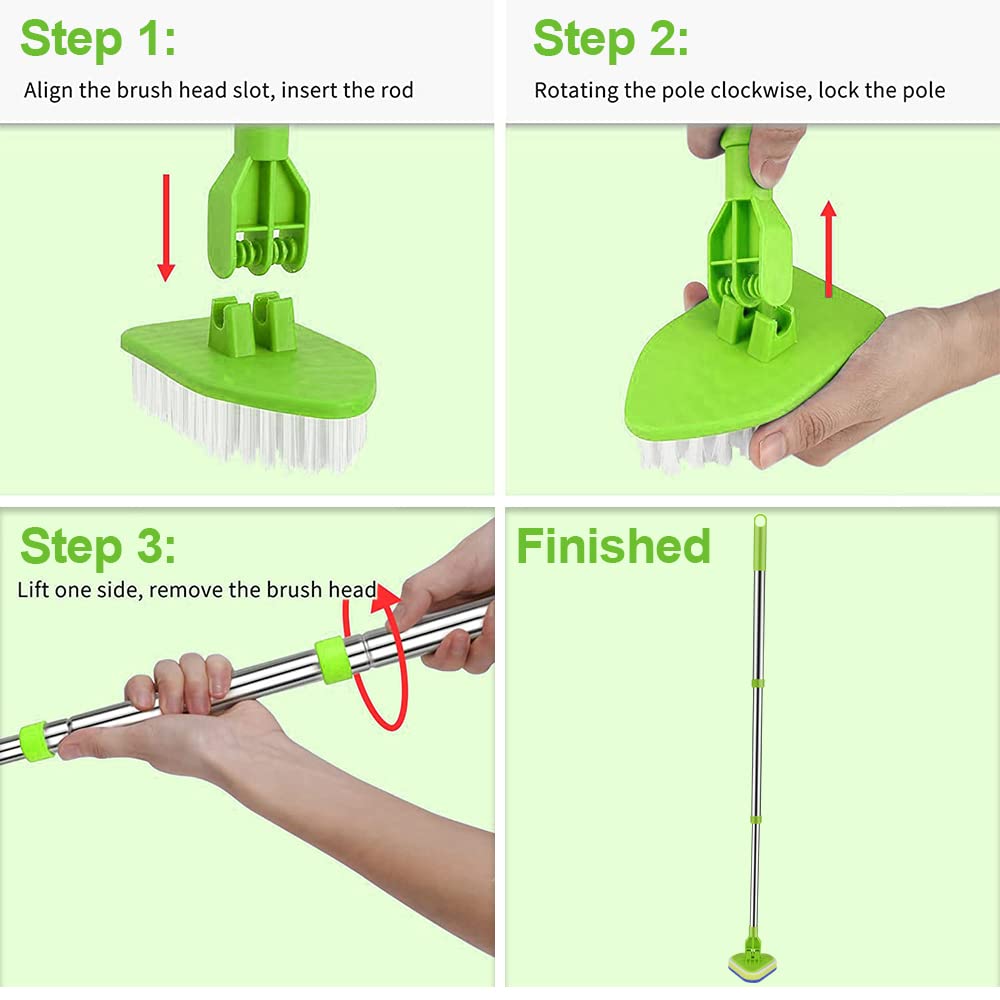 Step 1:

Align the brush head slot, insert the rod

Step 2:

Rotating the pole clockwise, lock the pole

Step 3:

Lift one side, remove the brush head

Finished