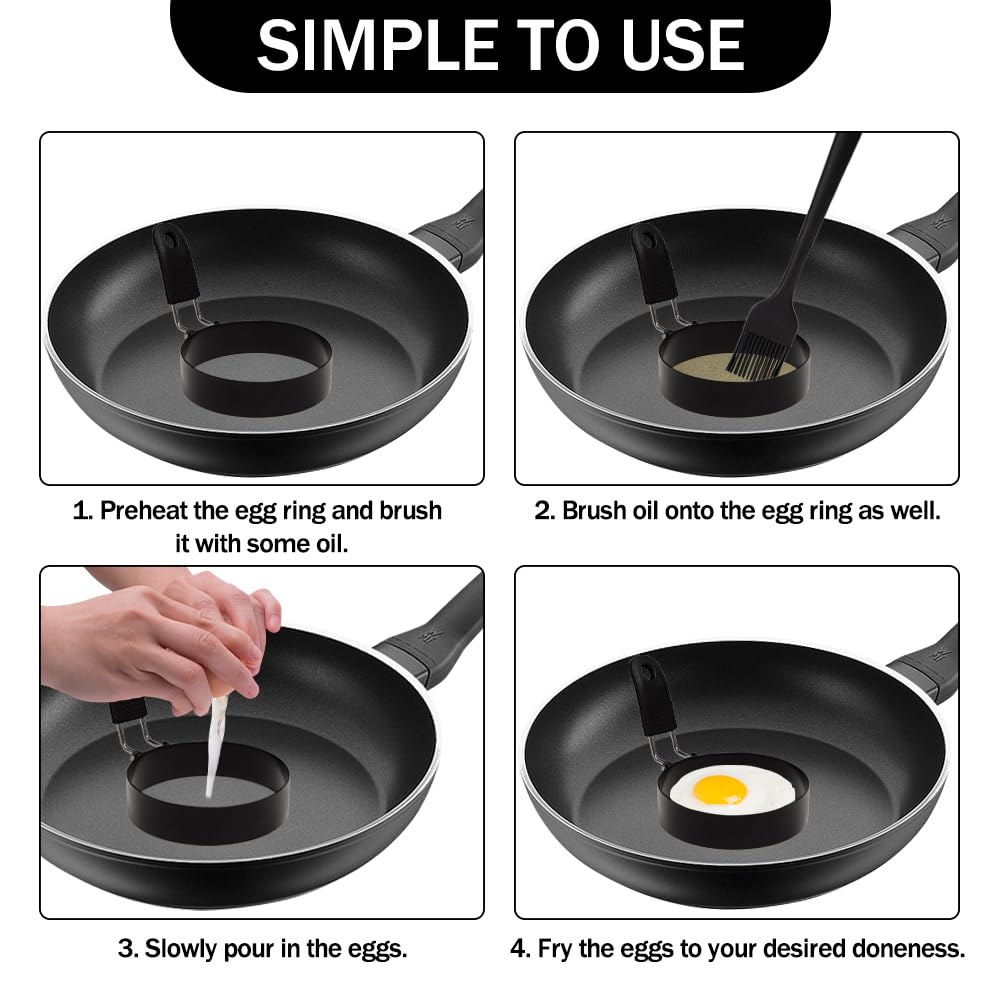 SIMPLE TO USE

1. Preheat the egg ring and brush it with some oil.

2. Brush oil onto the egg ring as well.

3. Slowly pour in the eggs.

4. Fry the eggs to your desired doneness.