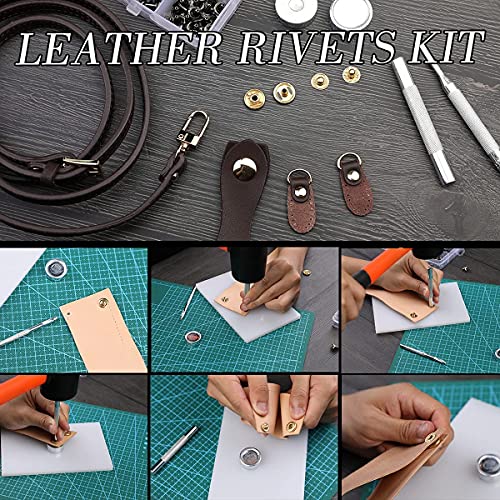 LEATHER RIVETS KIT