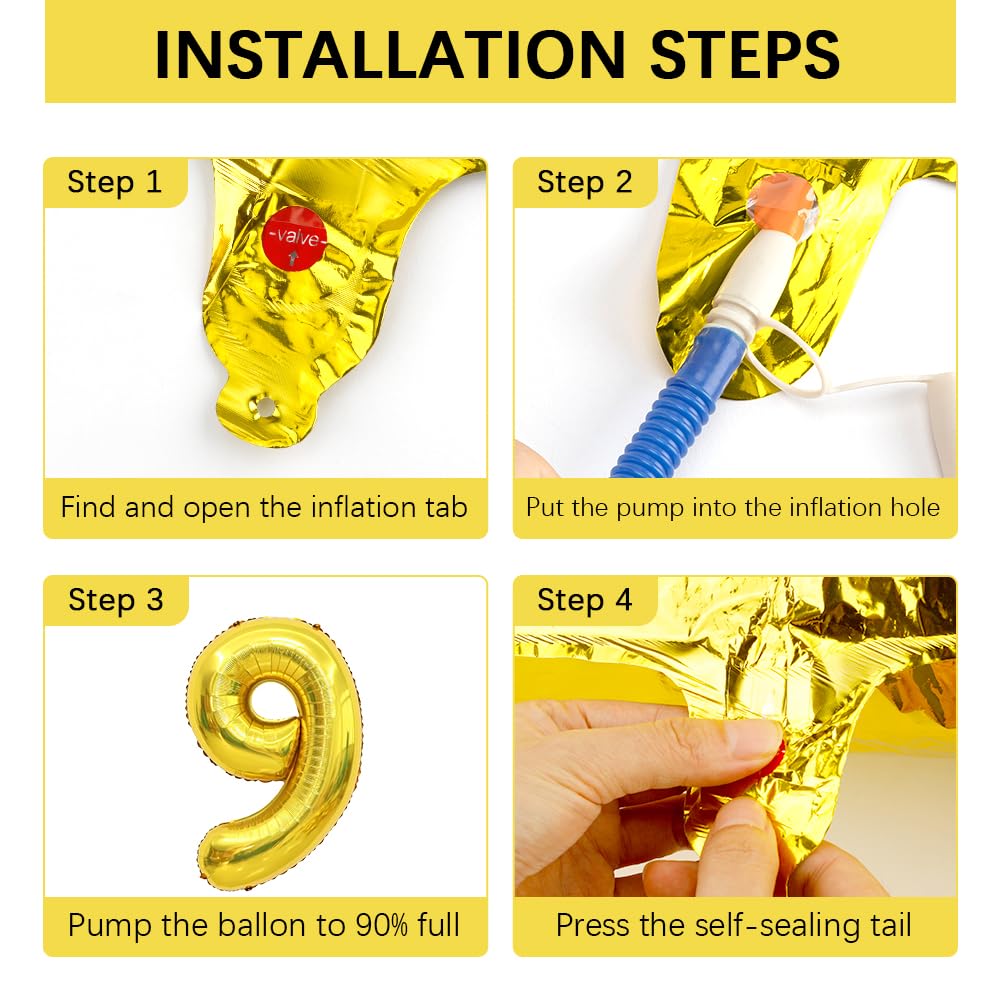 INSTALLATION STEPS

Step 1

-valve-

Find and open the inflation tab

Step 2

Put the pump into the inflation hole

Step 3

Pump the ballon to 90% full

Step 4

Press the self-sealing tail