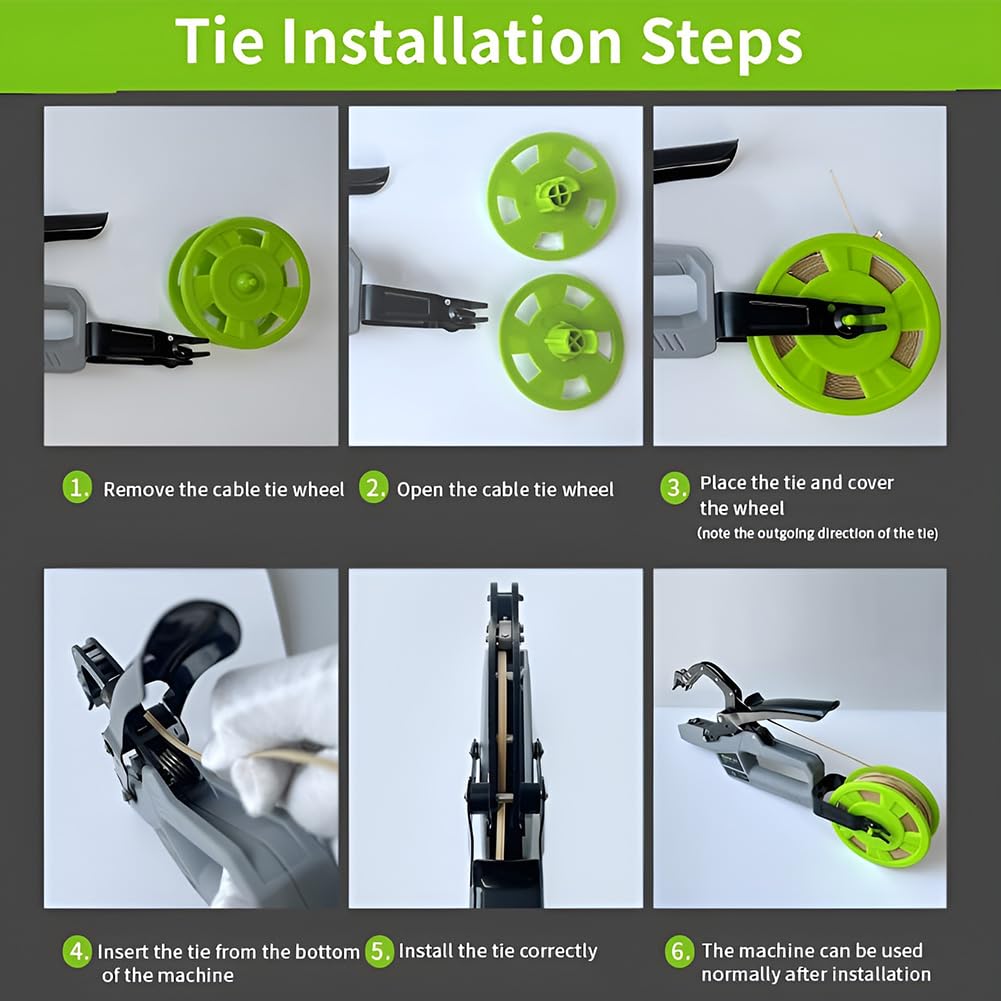 Tie Installation Steps

1. Remove the cable tie wheel

2. Open the cable tie wheel

3. Place the tie and cover the wheel
(note the outgoing direction of the tie)

4. Insert the tie from the bottom of the machine

5. Install the tie correctly

6. The machine can be used normally after installation