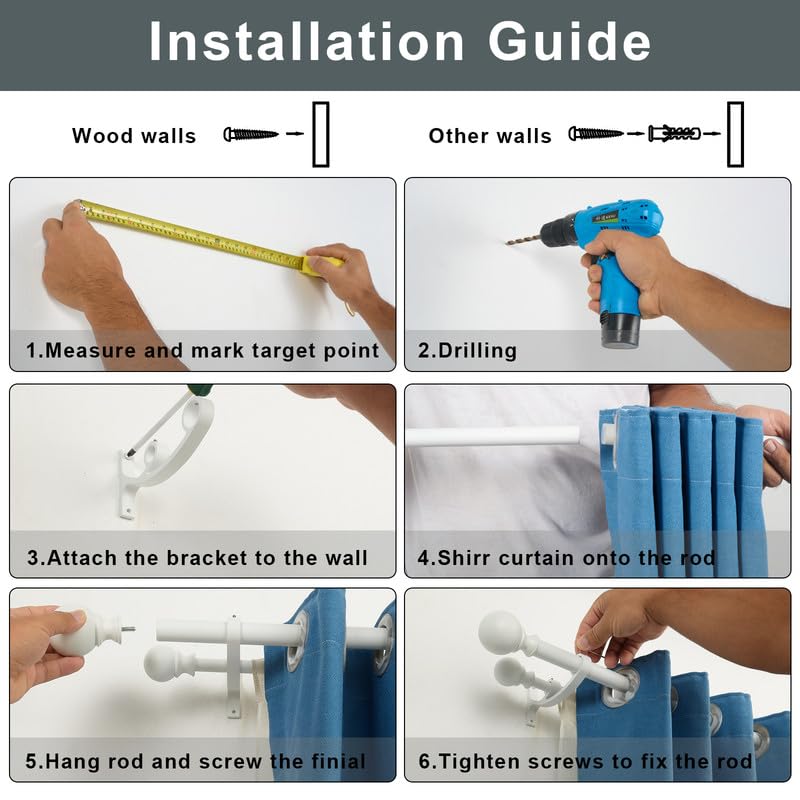 Installation Guide

Wood walls

Other walls

1.Measure and mark target point

2.Drilling

3.Attach the bracket to the wall

4.Shirr curtain onto the rod

5.Hang rod and screw the finial

6.Tighten screws to fix the rod