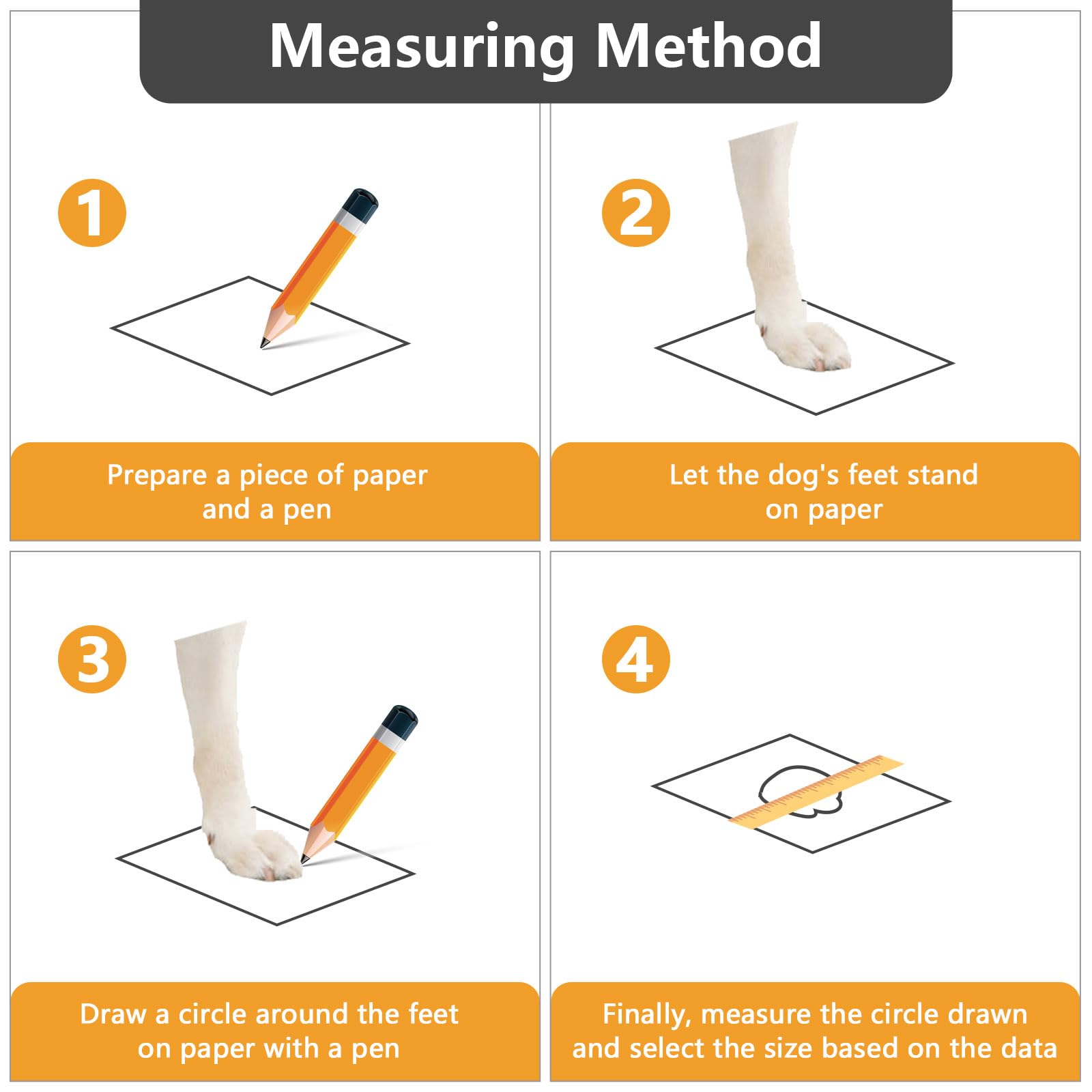 Measuring Method

1

Prepare a piece of paper and a pen

2

Let the dog's feet stand on paper

3

Draw a circle around the feet on paper with a pen

4

Finally, measure the circle drawn and select the size based on the data