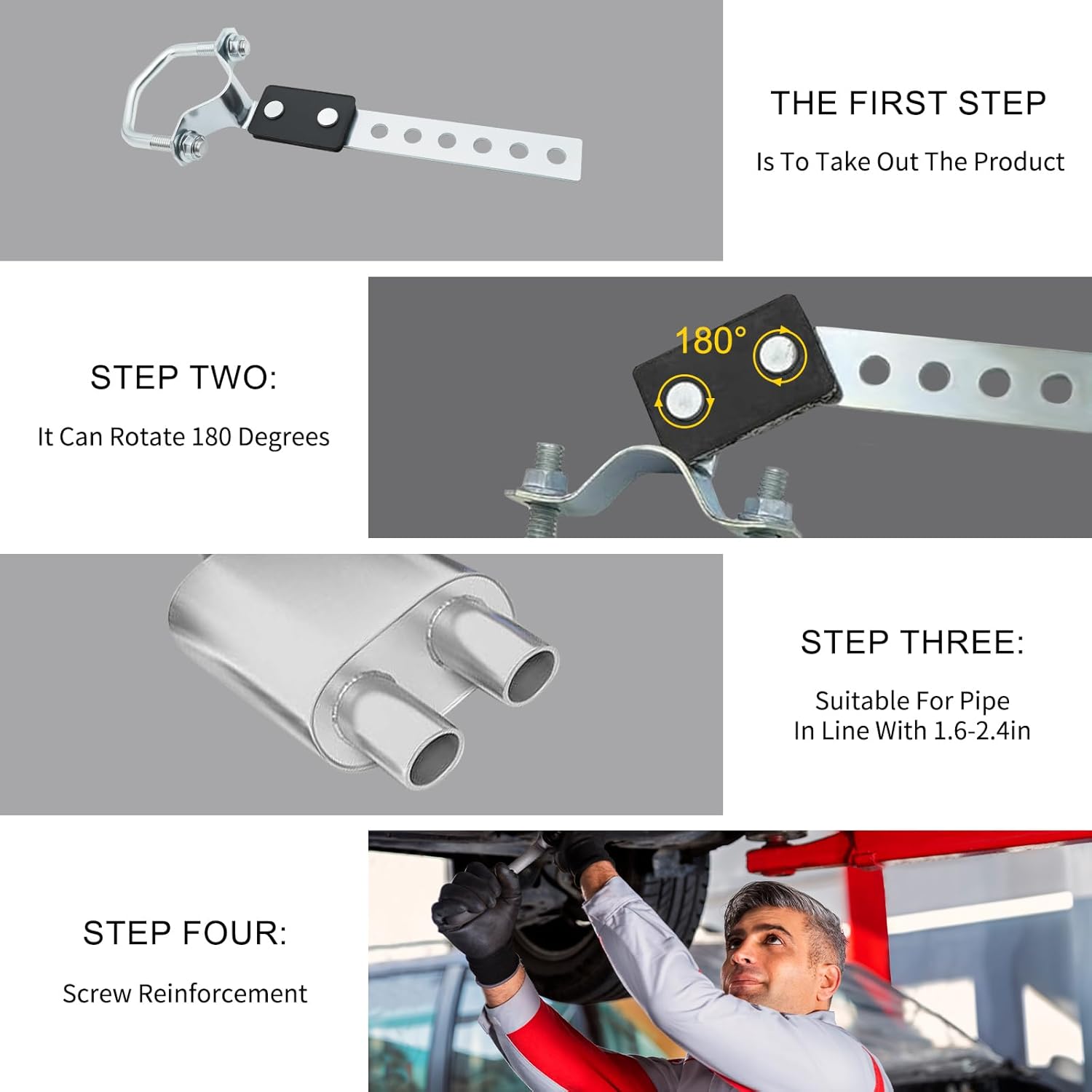 THE FIRST STEP

Is To Take Out The Product

STEP TWO:

It Can Rotate 180 Degrees

180°

STEP THREE:

Suitable For Pipe
In Line With 1.6-2.4in

STEP FOUR:

Screw Reinforcement