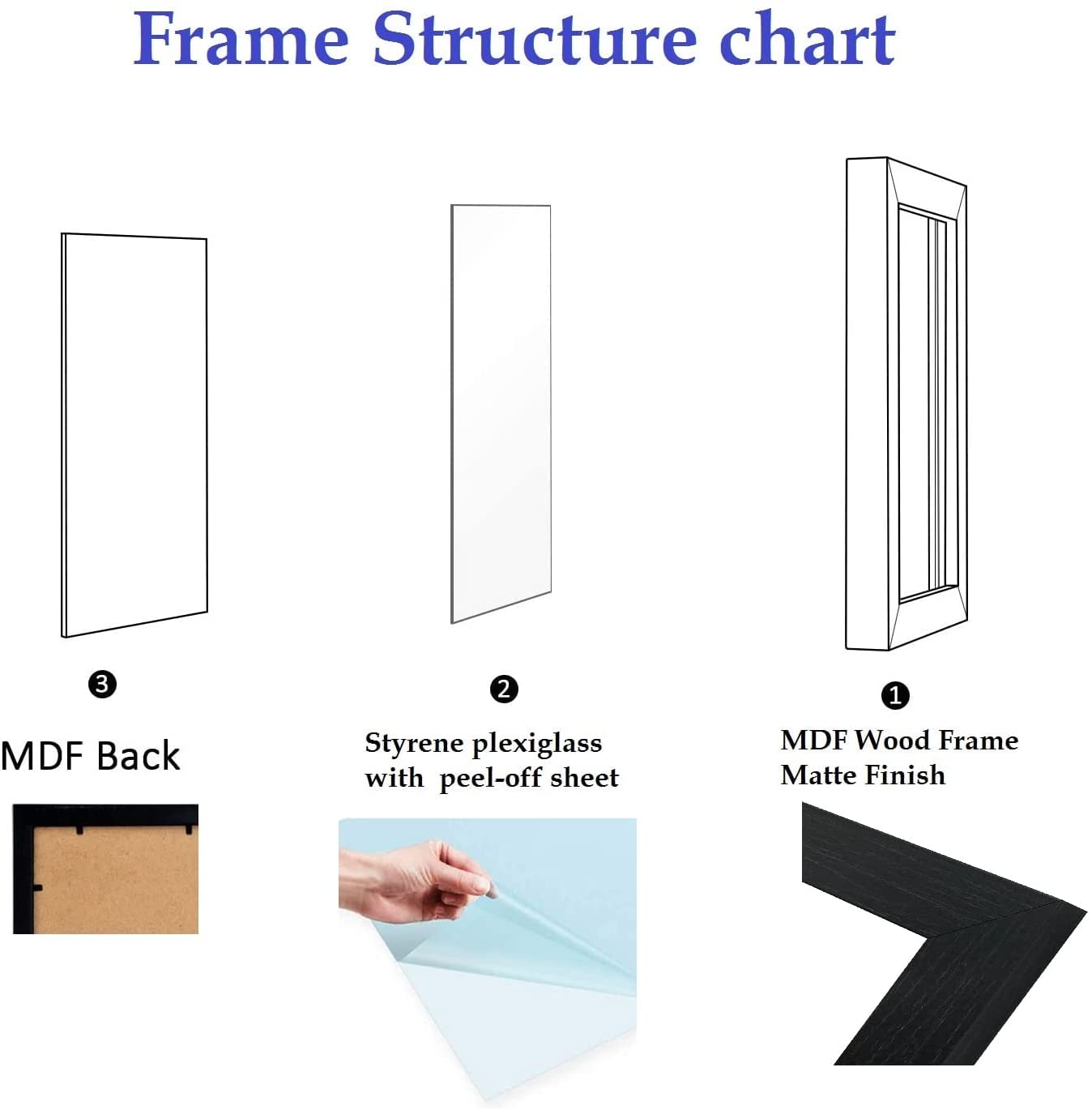 Frame Structure chart

❸

MDF Back

❷

Styrene plexiglass with peel-off sheet

❶

MDF Wood Frame Matte Finish