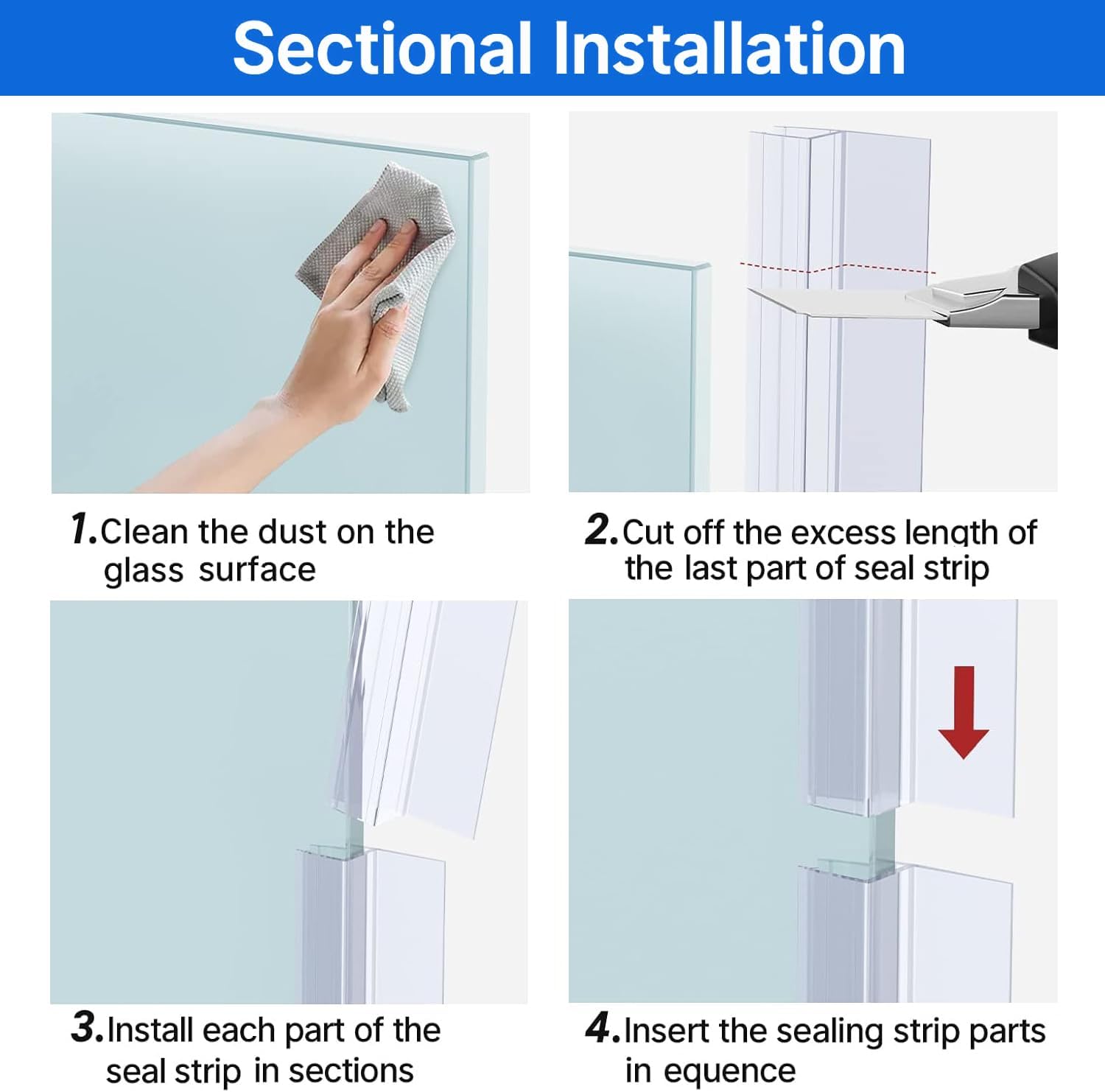 Sectional Installation

1.Clean the dust on the glass surface

2.Cut off the excess length of the last part of seal strip

3.Install each part of the seal strip in sections

4.Insert the sealing strip parts in equence