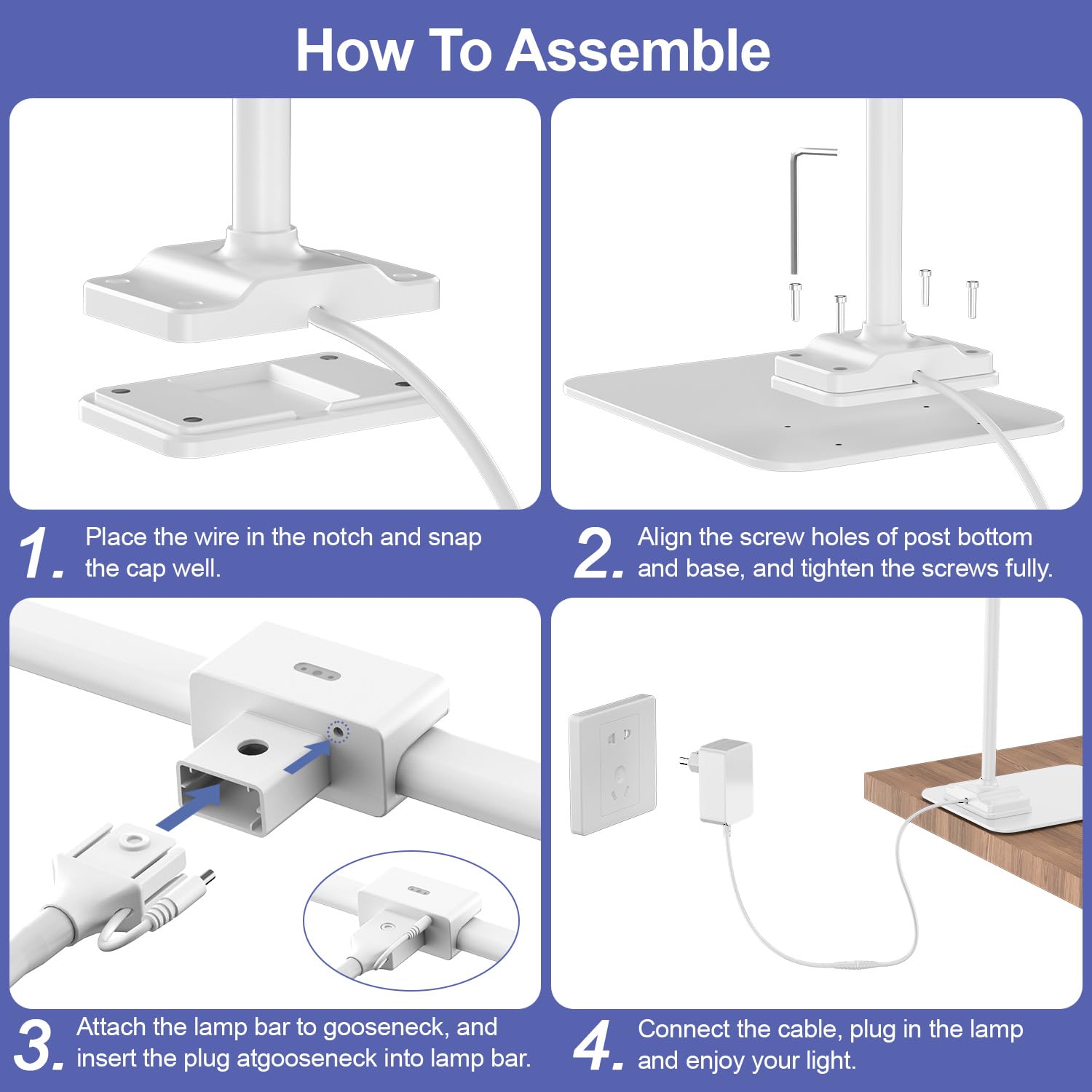 How To Assemble

1. Place the wire in the notch and snap the cap well.

2. Align the screw holes of post bottom and base, and tighten the screws fully.

3. Attach the lamp bar to gooseneck, and insert the plug atgooseneck into lamp bar.

4. Connect the cable, plug in the lamp and enjoy your light.