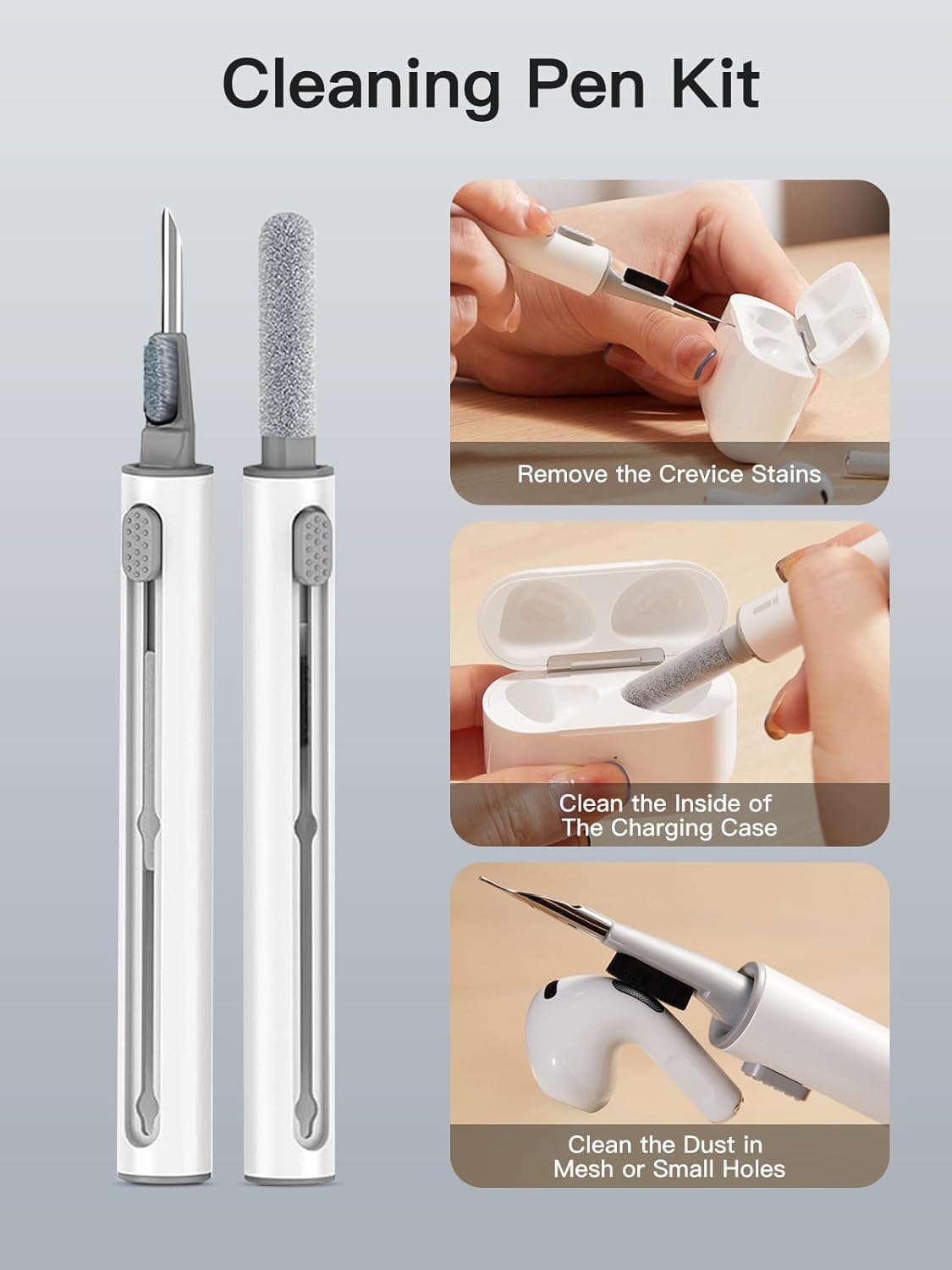 Cleaning Pen Kit

Remove the Crevice Stains

Clean the Inside of The Charging Case

Clean the Dust in Mesh or Small Holes